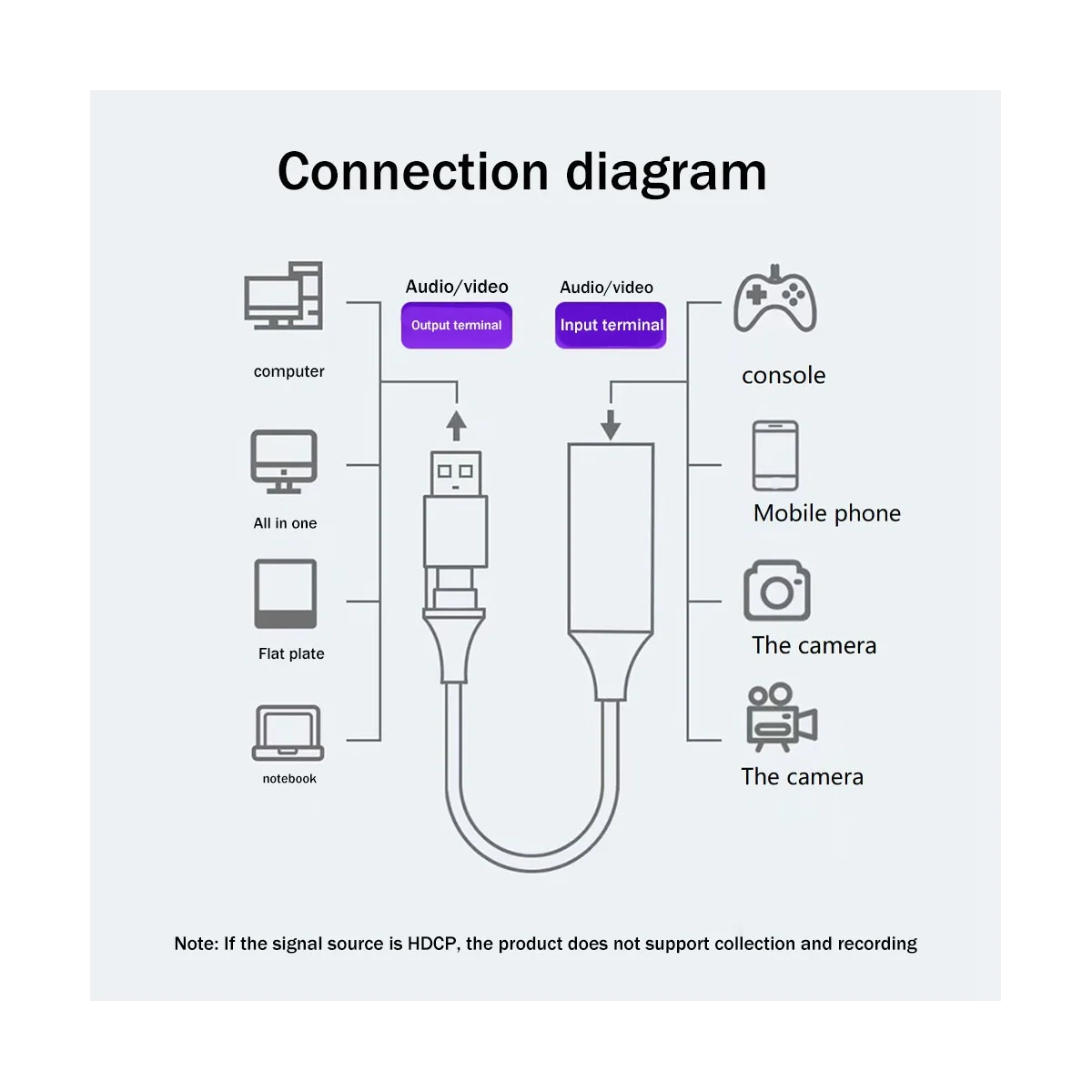 Connection diagram

Audio/video
Output terminal

Audio/video
Input terminal

computer

All in one

Flat plate

notebook

console

Mobile phone

The camera

The camera

Note: If the signal source is HDCP, the product does not support collection and recording