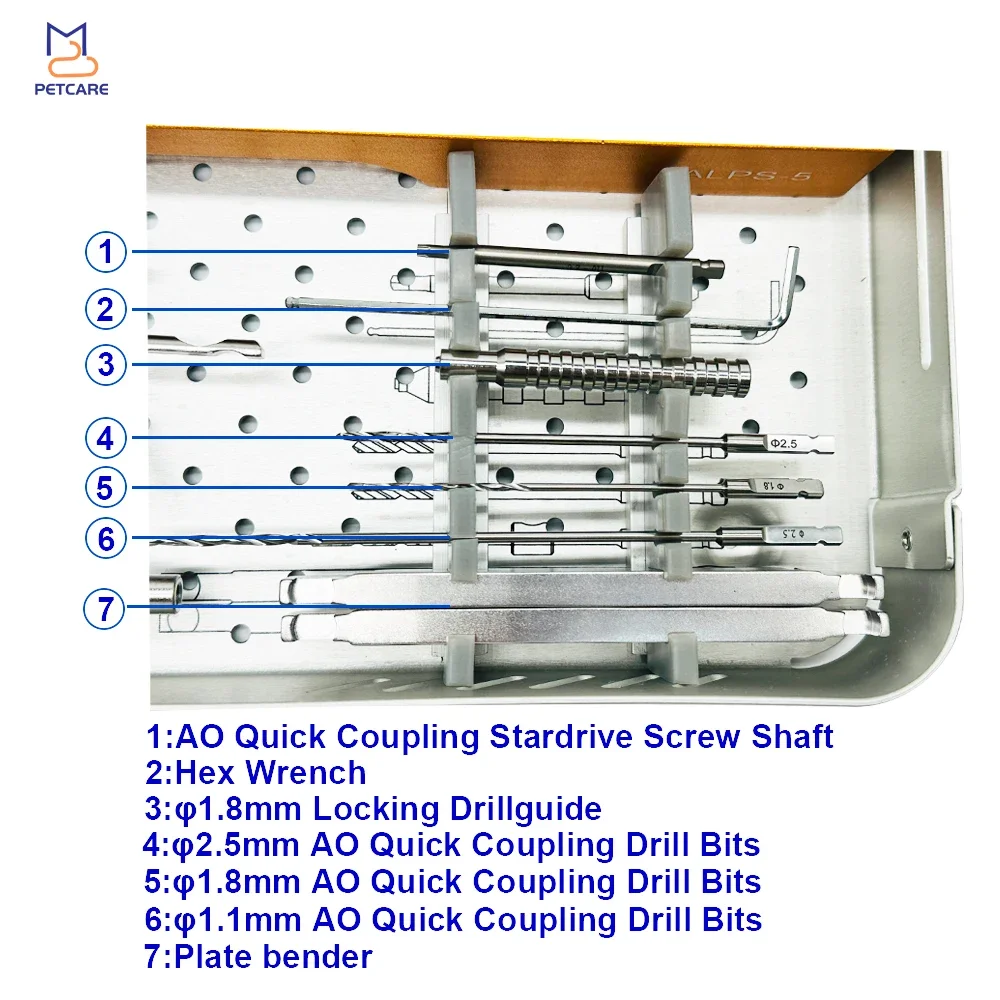 PETCARE

ALPS-5

1

2

3

4

5

6

7

Φ2.5

Φ1.8

Φ2.5

1:AO Quick Coupling Stardrive Screw Shaft
2:Hex Wrench
3:φ1.8mm Locking Drillguide
4:φ2.5mm AO Quick Coupling Drill Bits
5:φ1.8mm AO Quick Coupling Drill Bits
6:φ1.1mm AO Quick Coupling Drill Bits
7:Plate bender