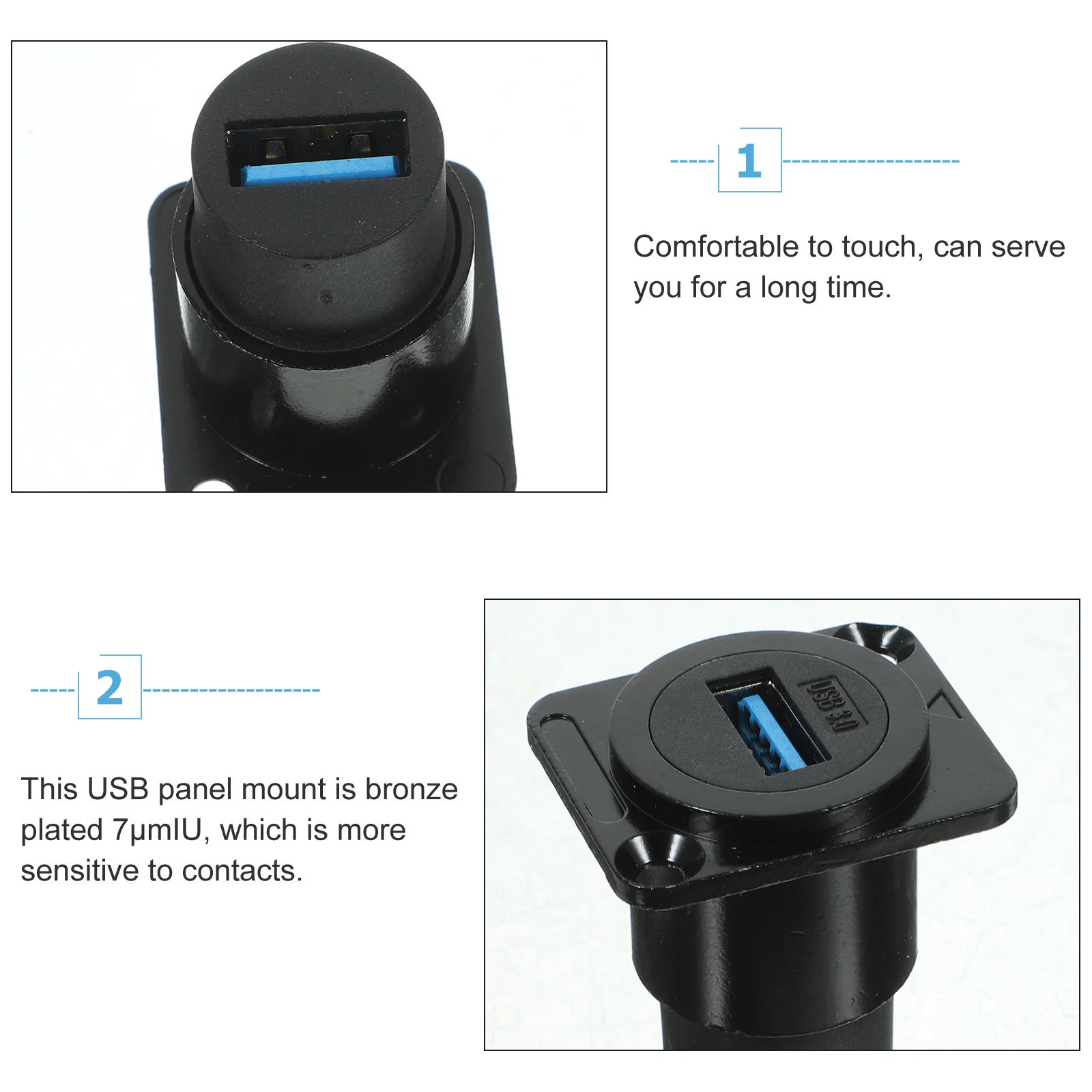 1

Comfortable to touch, can serve you for a long time.

2

This USB panel mount is bronze plated 7μmIU, which is more sensitive to contacts.

USB 3.0