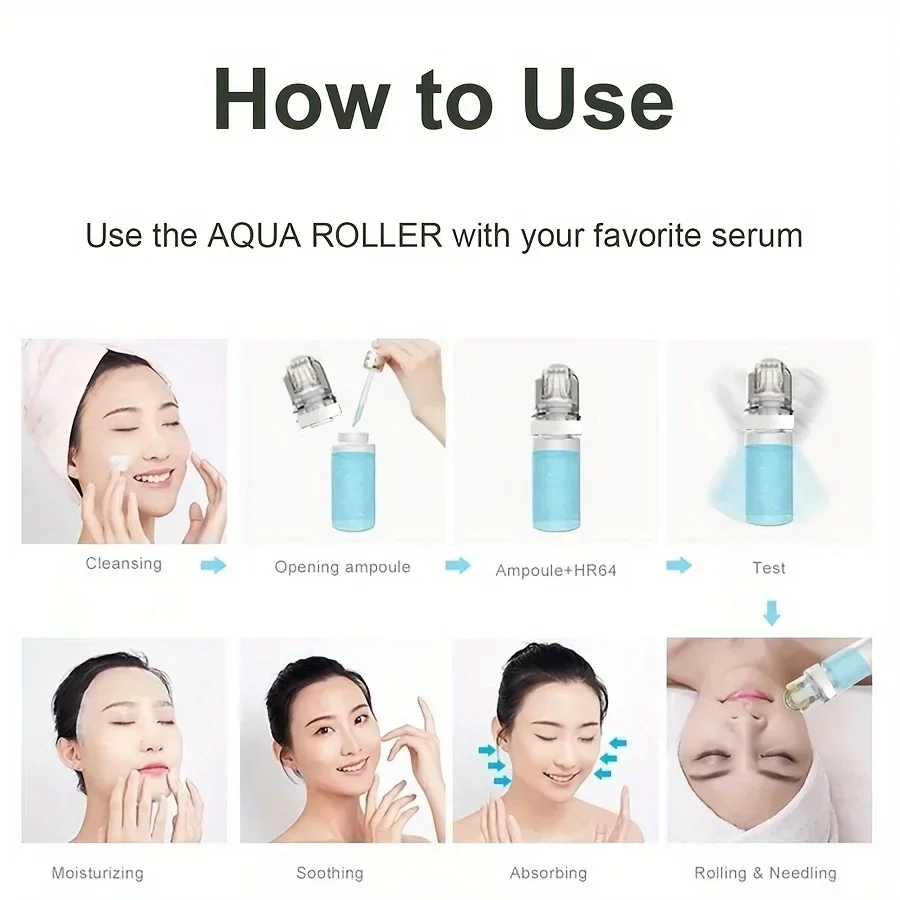 How to Use

Use the AQUA ROLLER with your favorite serum

Cleansing

Opening ampoule

Ampoule+HR64

Test

Moisturizing

Soothing

Absorbing

Rolling & Needling