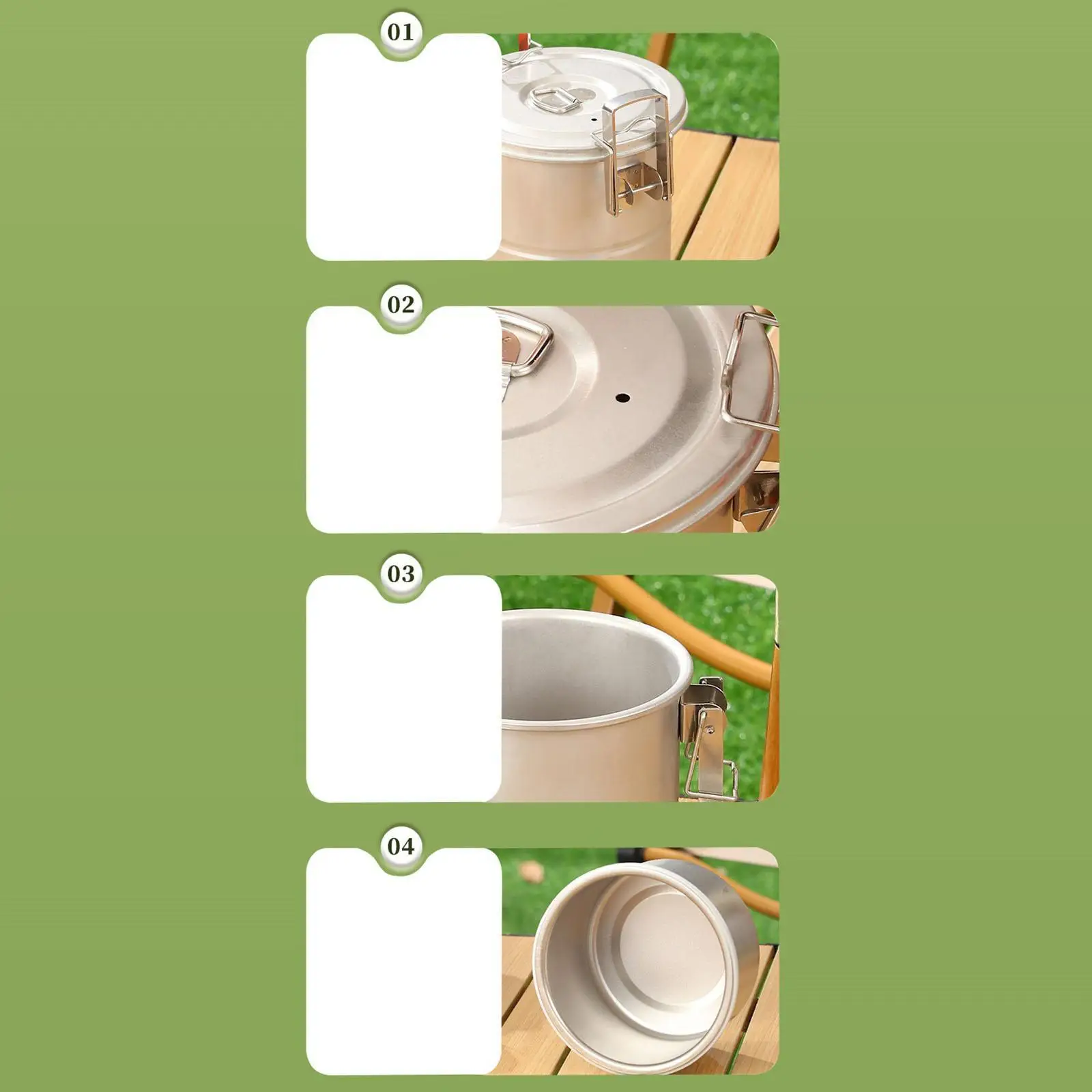 01

02

03

04