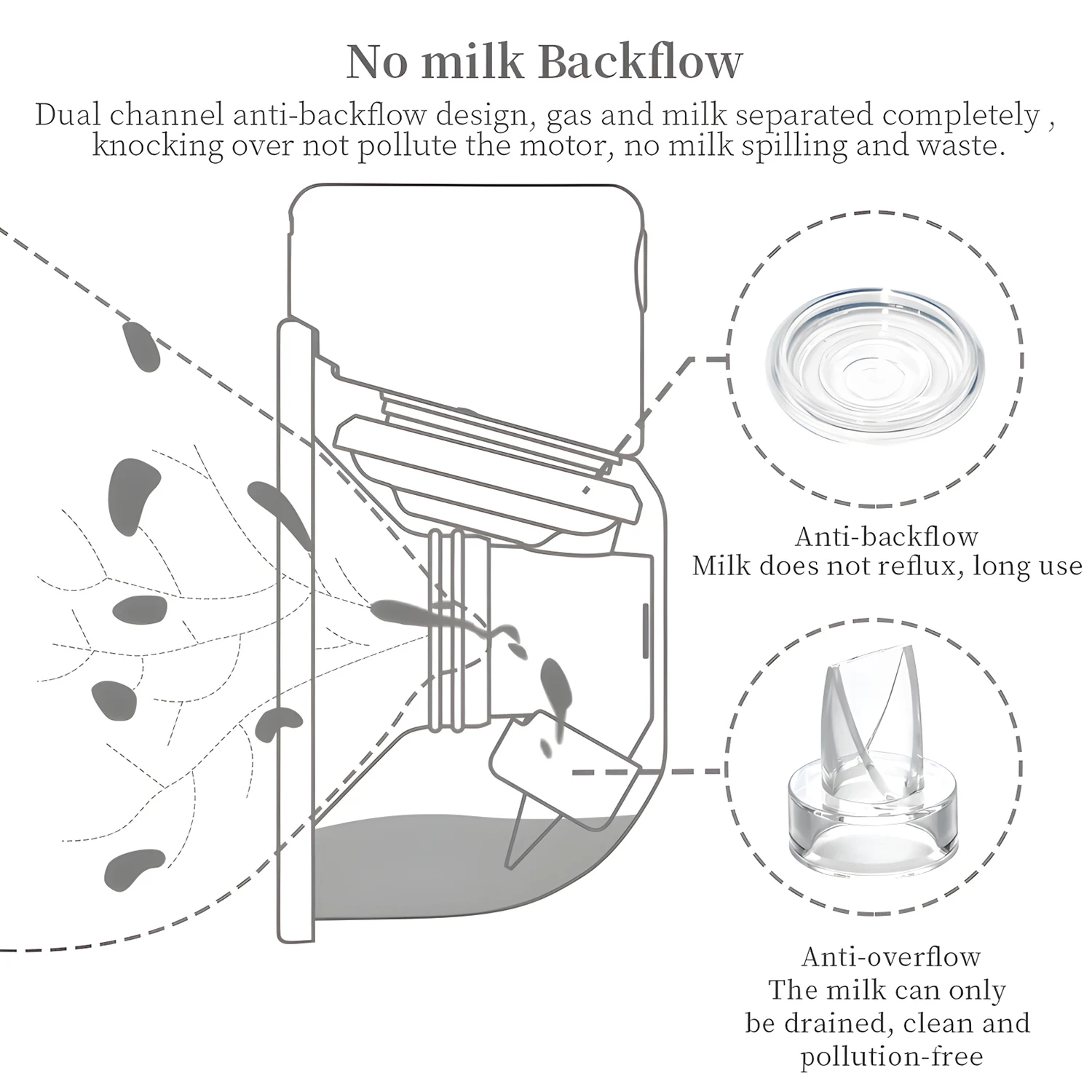 No milk Backflow

Dual channel anti-backflow design, gas and milk separated completely , knocking over not pollute the motor, no milk spilling and waste.

Anti-backflow
Milk does not reflux, long use

Anti-overflow
The milk can only be drained, clean and pollution-free