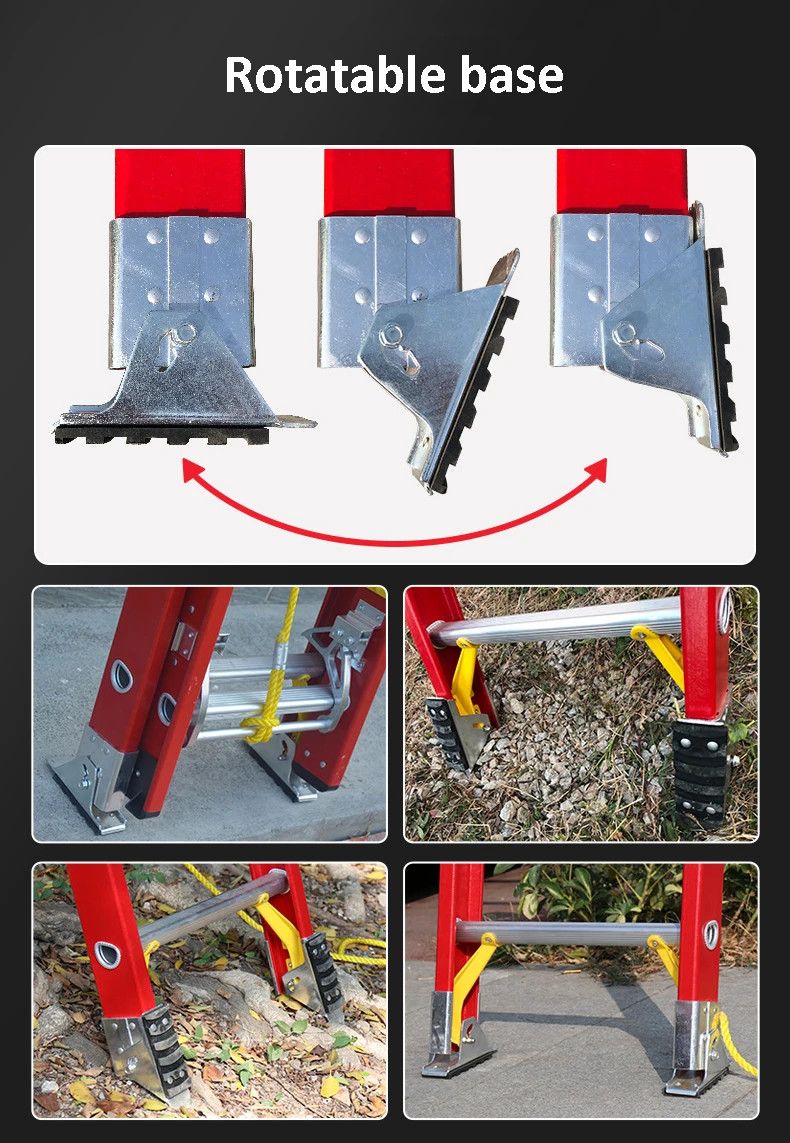 Rotatable base