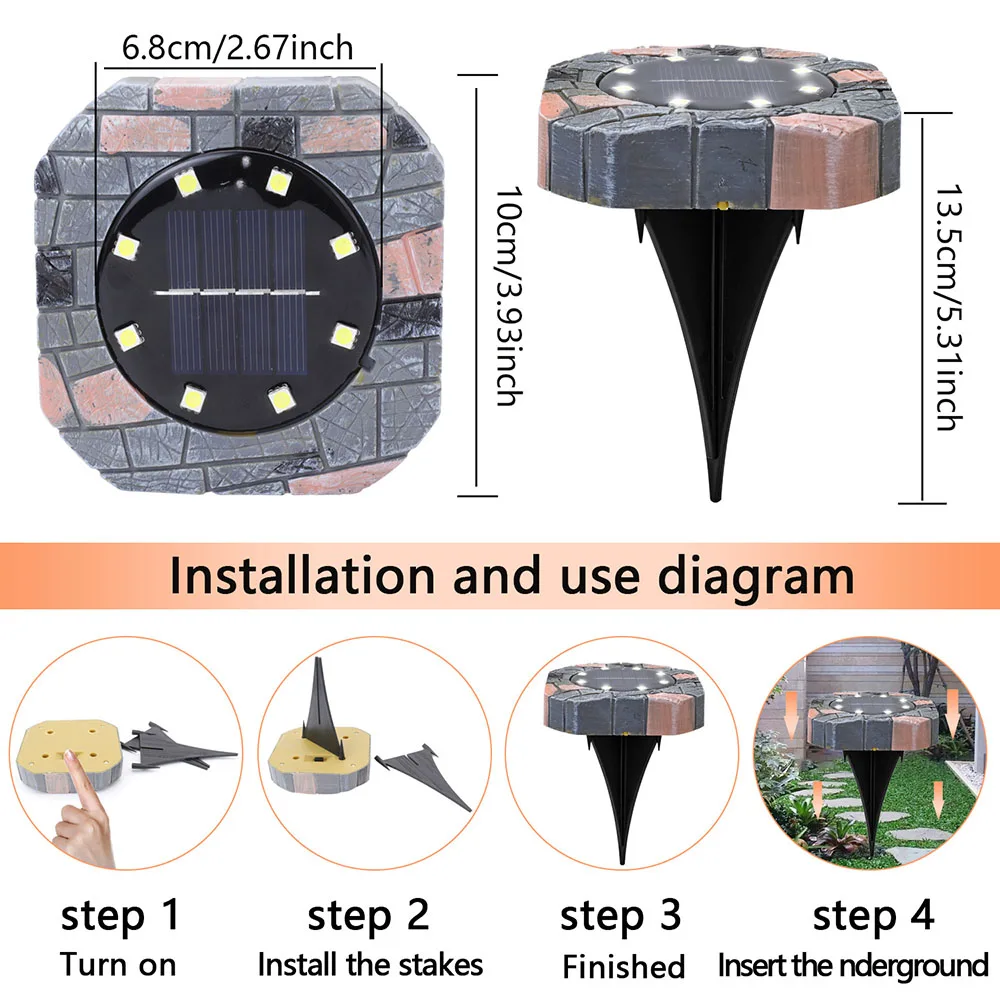 6.8cm/2.67inch

10cm/3.93inch

13.5cm/5.31inch

Installation and use diagram

step 1
Turn on

step 2
Install the stakes

step 3
Finished

step 4
Insert the nderground