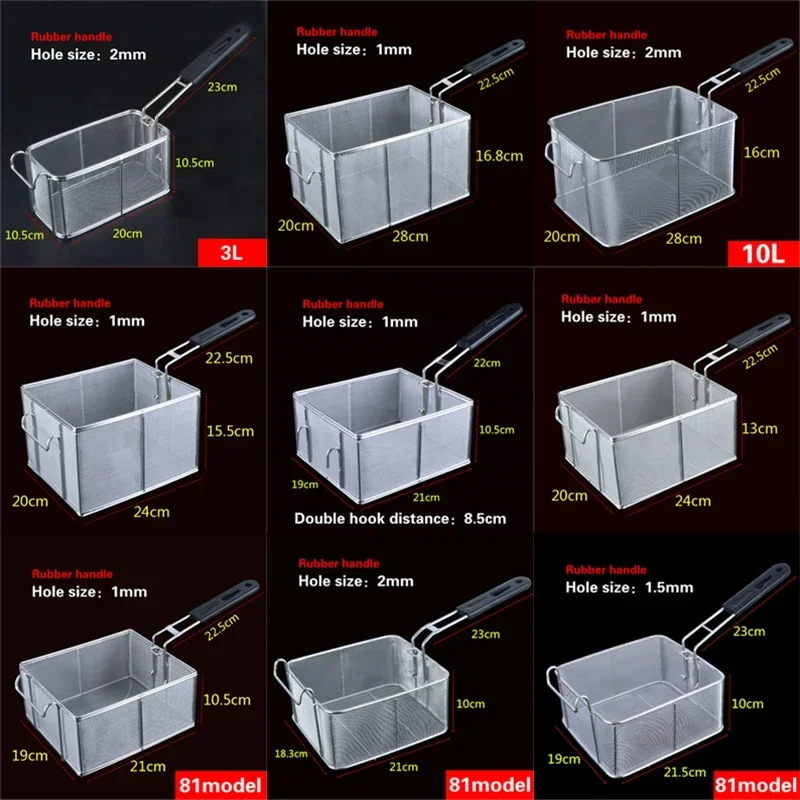 Rubber handle
Hole size：2mm
23cm
10.5cm
10.5cm
20cm
3L

Rubber handle
Hole size：1mm
22.5cm
16.8cm
20cm
28cm

Rubber handle
Hole size：2mm
22.5cm
16cm
20cm
28cm
10L

Rubber handle
Hole size：1mm
22.5cm
15.5cm
20cm
24cm

Rubber handle
Hole size：1mm
22cm
10.5cm
19cm
21cm
Double hook distance：8.5cm

Rubber handle
Hole size：1mm
22.5cm
13cm
20cm
24cm

Rubber handle
Hole size：1mm
22.5cm
10.5cm
19cm
21cm
81model

Rubber handle
Hole size：2mm
23cm
10cm
18.3cm
21cm
81model

Rubber handle
Hole size：1.5mm
23cm
10cm
19cm
21.5cm
81model