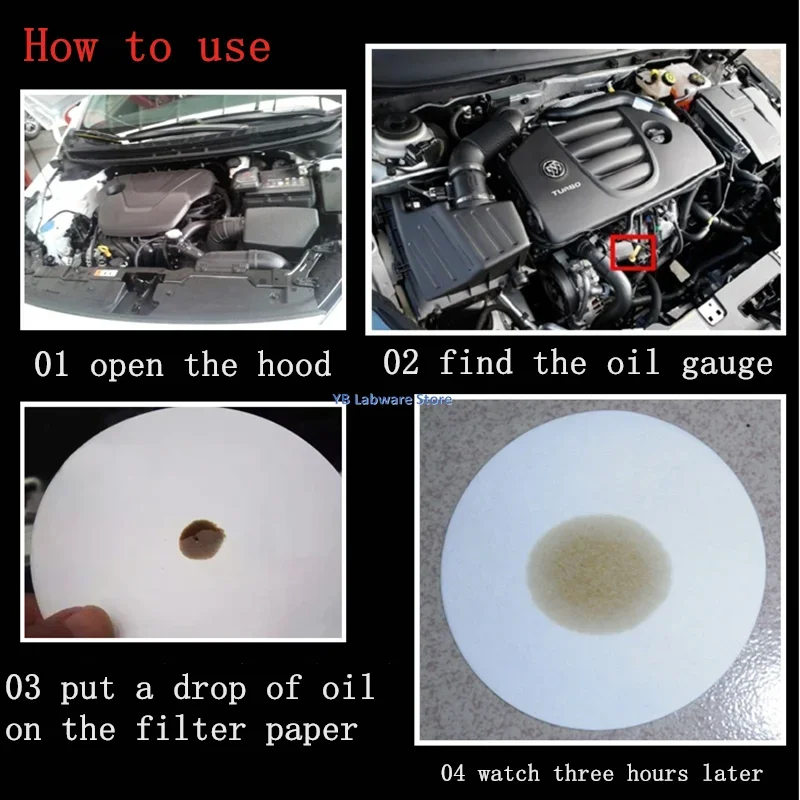 How to use

TURBO

01 open the hood

02 find the oil gauge

YB Labware Store

03 put a drop of oil on the filter paper

04 watch three hours later