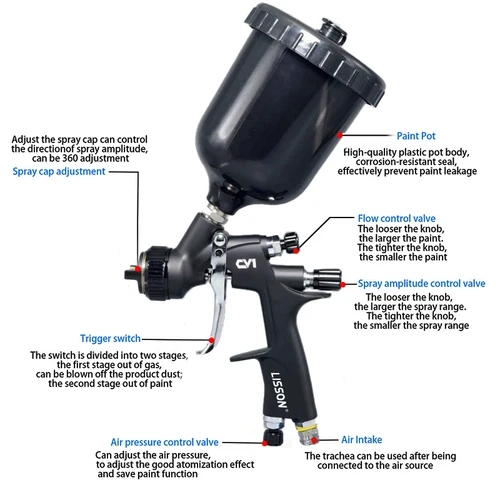 Adjust the spray cap can control the directionof spray amplitude, can be 360 adjustment
Spray cap adjustment

Paint Pot
High-quality plastic pot body, corrosion-resistant seal, effectively prevent paint leakage

Flow control valve
The looser the knob, the larger the paint. The tighter the knob, the smaller the paint

CV1

Spray amplitude control valve
The looser the knob, the larger the spray range. The tighter the knob, the smaller the spray range

Trigger switch
The switch is divided into two stages, the first stage out of gas, can be blown off the product dust; the second stage out of paint

LISSON

Air pressure control valve
Can adjust the air pressure, to adjust the good atomization effect and save paint function

Air Intake
The trachea can be used after being connected to the air source