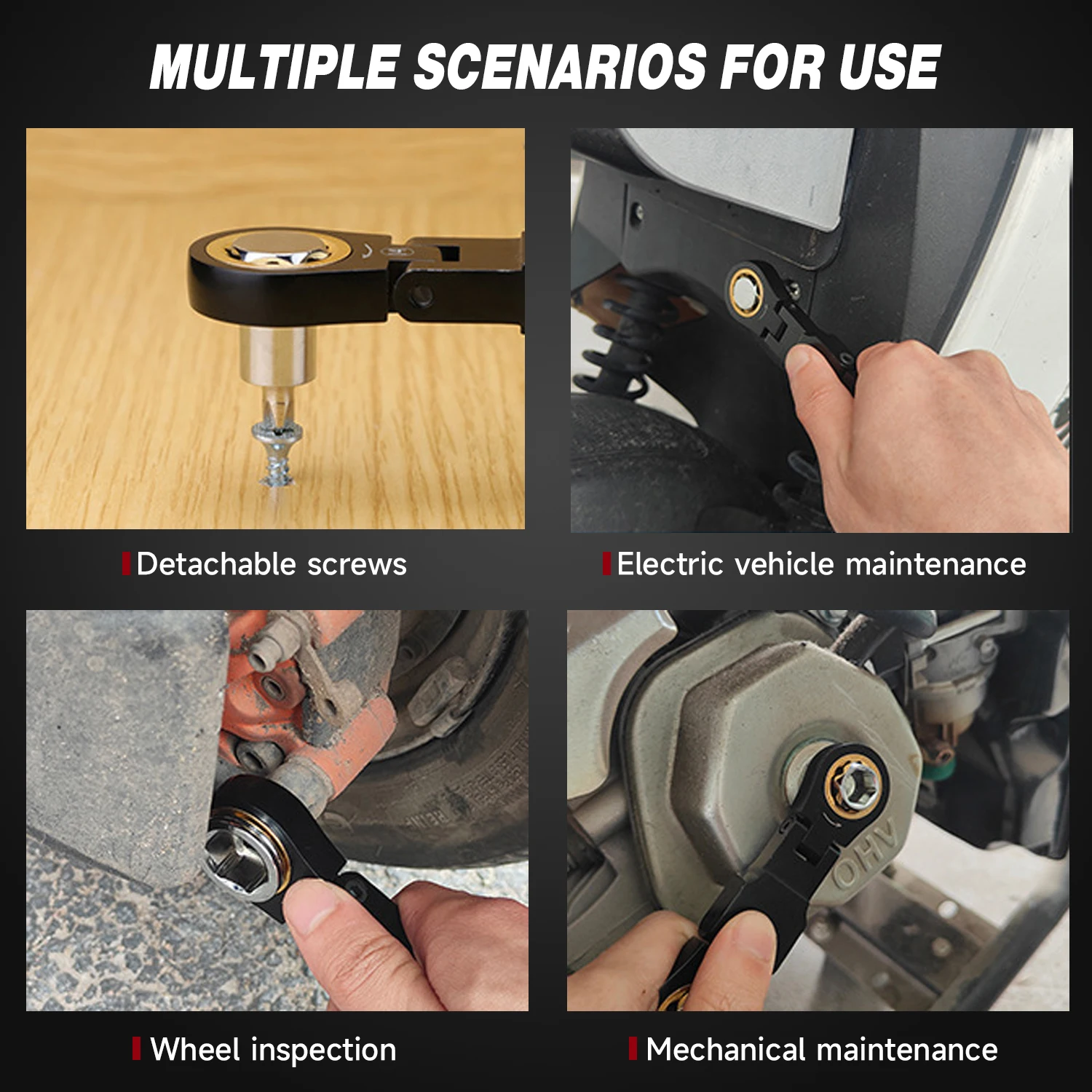 MULTIPLE SCENARIOS FOR USE

Detachable screws

Electric vehicle maintenance

Wheel inspection

Mechanical maintenance