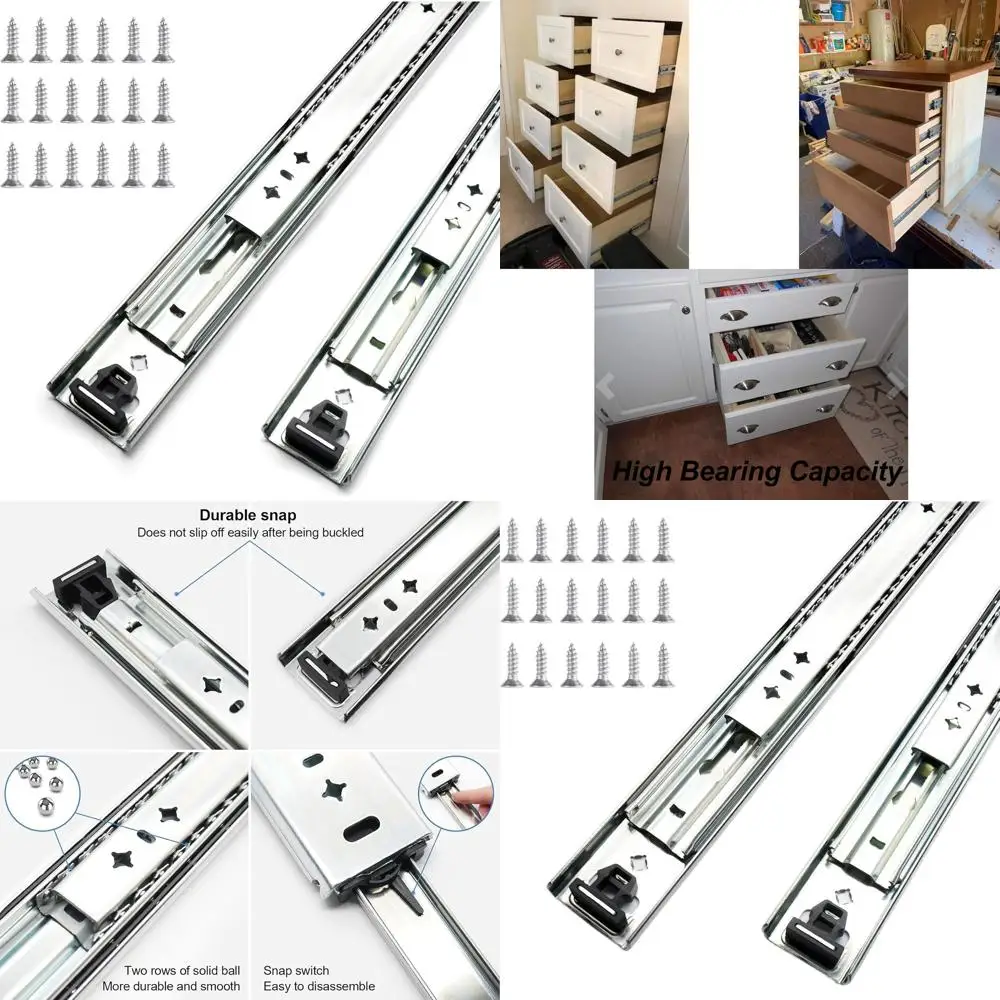 High Bearing Capacity

Durable snap
Does not slip off easily after being buckled

Two rows of solid ball
More durable and smooth

Snap switch
Easy to disassemble