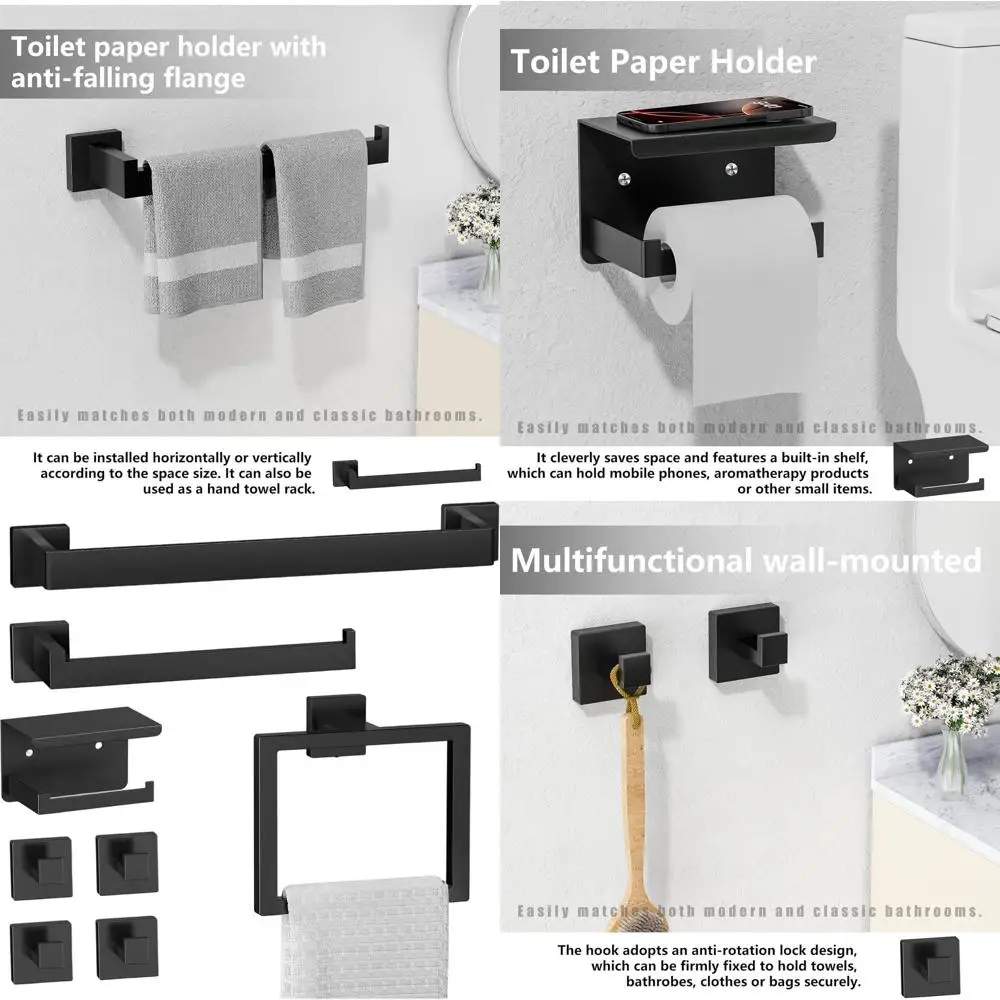 Toilet paper holder with anti-falling flange

Easily matches both modern and classic bathrooms.

It can be installed horizontally or vertically according to the space size. It can also be used as a hand towel rack.

Toilet Paper Holder

Easily matches both modern and classic bathrooms.

It cleverly saves space and features a built-in shelf, which can hold mobile phones, aromatherapy products or other small items.

Multifunctional wall-mounted

Easily matches both modern and classic bathrooms.

The hook adopts an anti-rotation lock design, which can be firmly fixed to hold towels, bathrobes, clothes or bags securely.