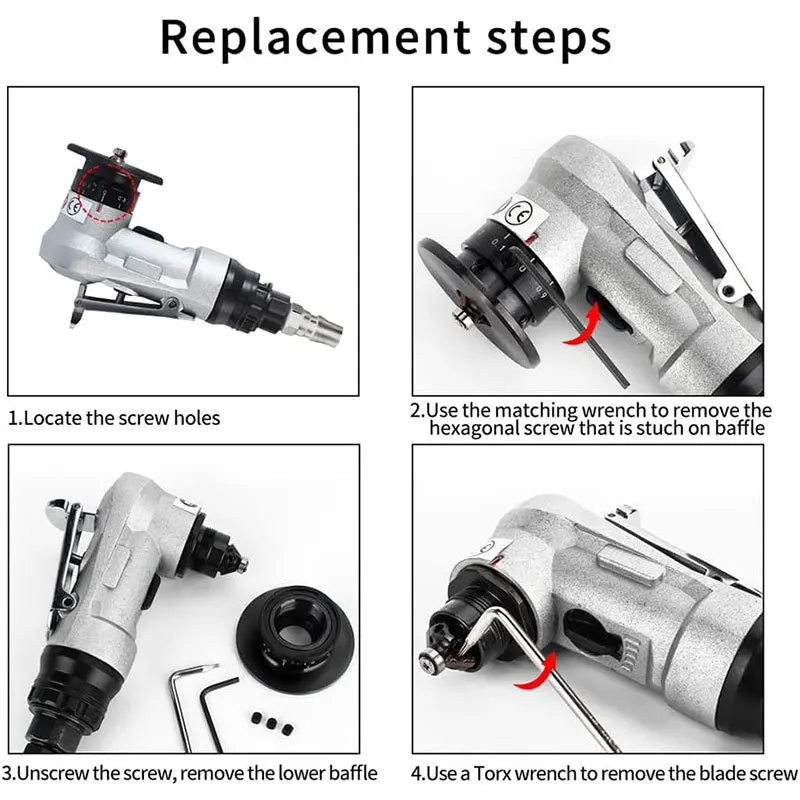 Replacement steps

1.Locate the screw holes

2.Use the matching wrench to remove the hexagonal screw that is stuch on baffle

3.Unscrew the screw, remove the lower baffle

4.Use a Torx wrench to remove the blade screw