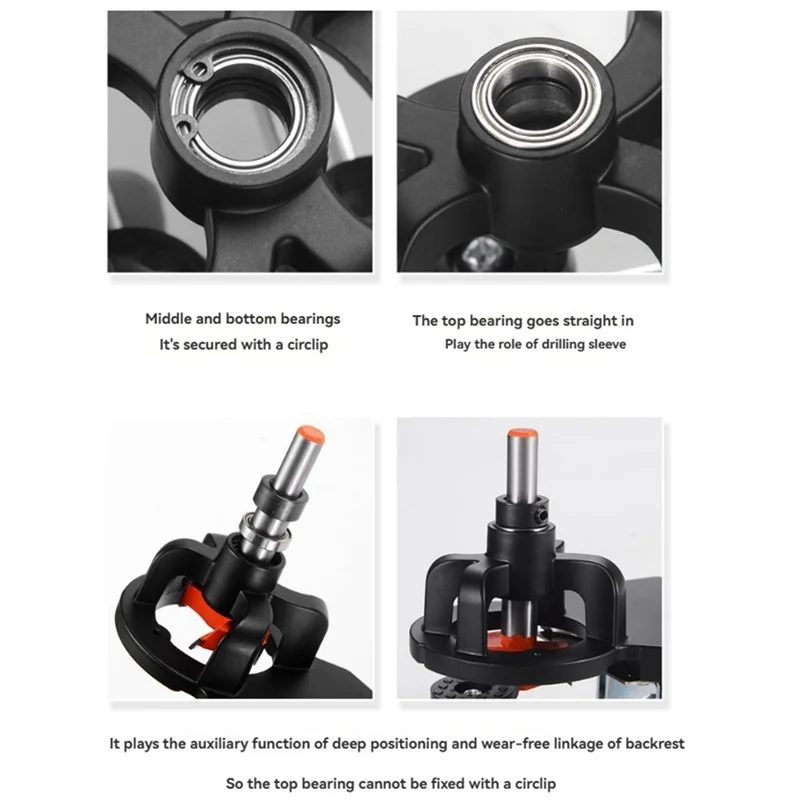 Middle and bottom bearings
It's secured with a circlip

The top bearing goes straight in
Play the role of drilling sleeve

It plays the auxiliary function of deep positioning and wear-free linkage of backrest

So the top bearing cannot be fixed with a circlip