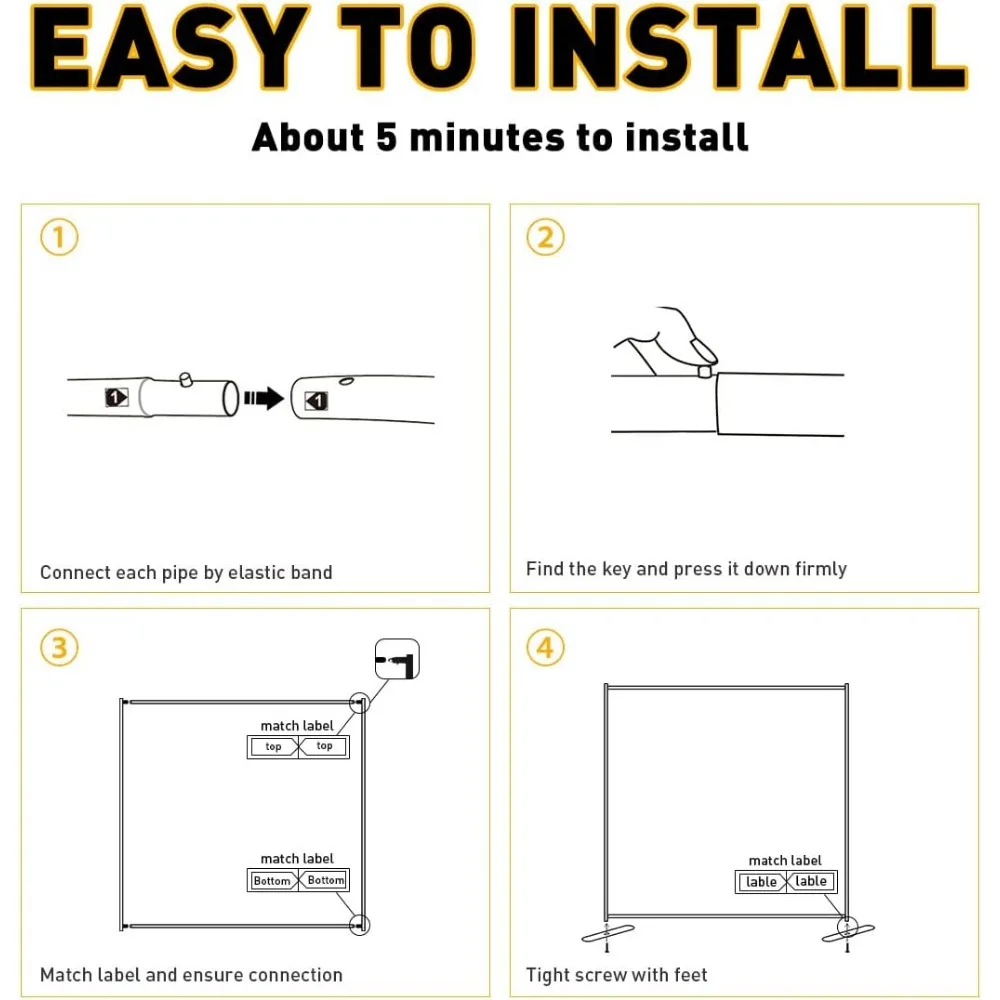 EASY TO INSTALL

About 5 minutes to install

①

1 1

Connect each pipe by elastic band

②

Find the key and press it down firmly

③

match label

top top

match label

Bottom Bottom

Match label and ensure connection

④

match label

lable lable

Tight screw with feet