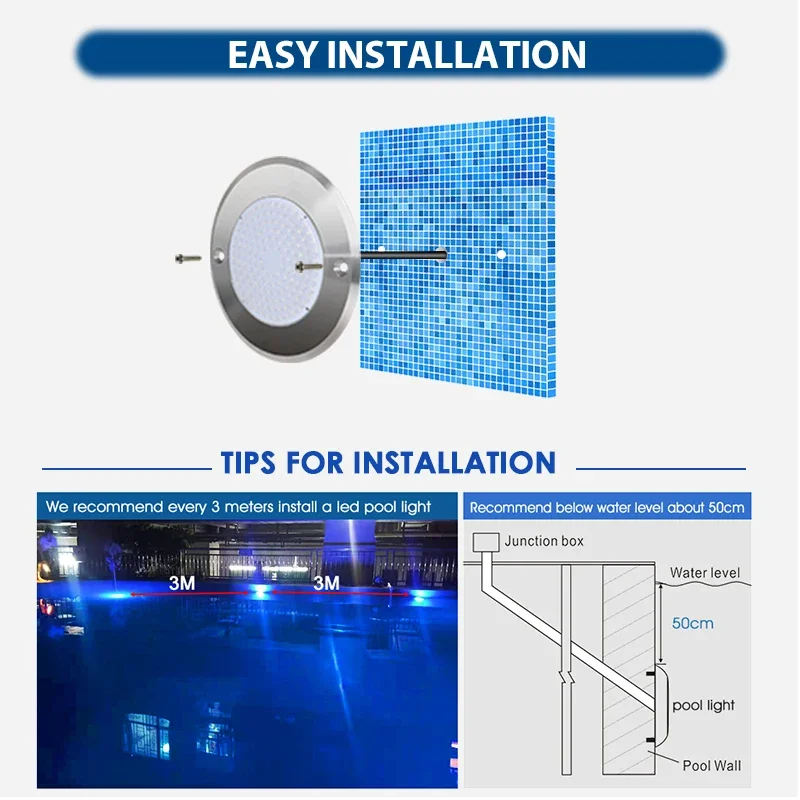 EASY INSTALLATION

TIPS FOR INSTALLATION

We recommend every 3 meters install a led pool light

3M

3M

Recommend below water level about 50cm

Junction box

Water level

50cm

pool light

Pool Wall