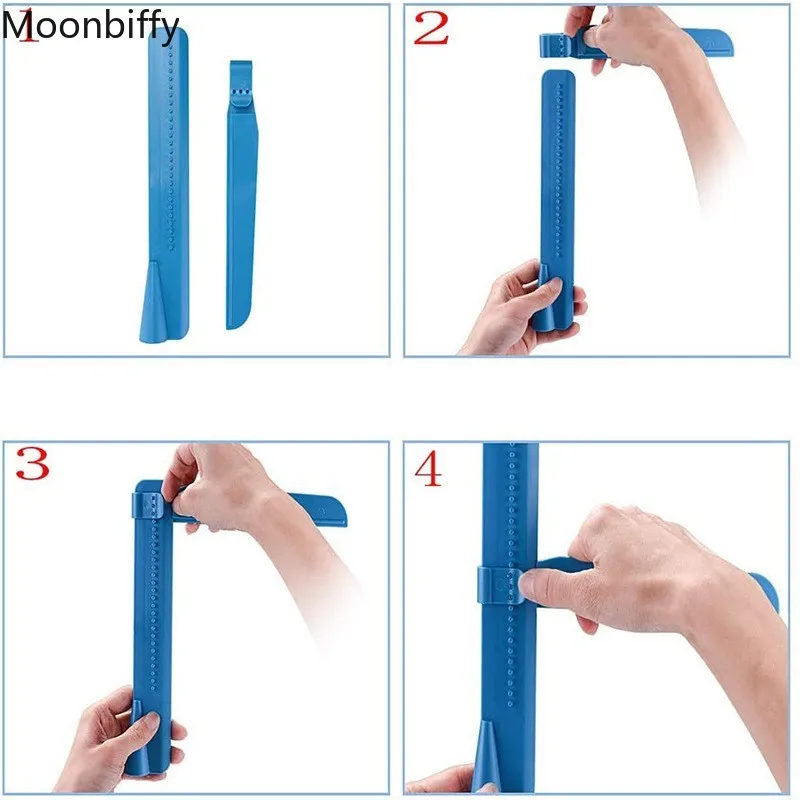 Moonbiffy
1
2
3
4