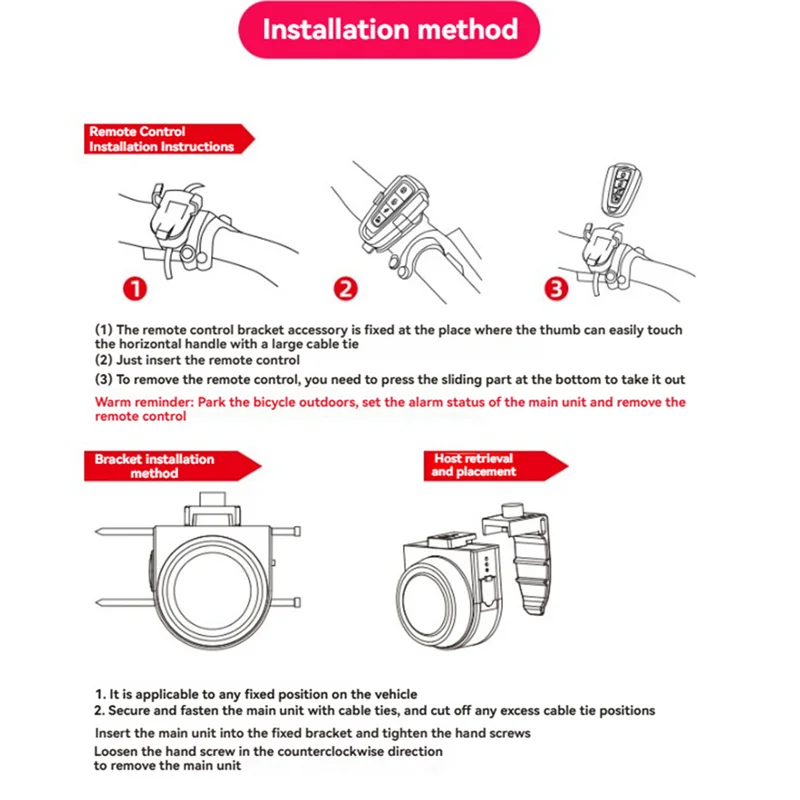 Installation method

Remote Control Installation Instructions

1

2

3

(1) The remote control bracket accessory is fixed at the place where the thumb can easily touch the horizontal handle with a large cable tie
(2) Just insert the remote control
(3) To remove the remote control, you need to press the sliding part at the bottom to take it out

Warm reminder: Park the bicycle outdoors, set the alarm status of the main unit and remove the remote control

Bracket installation method

Host retrieval and placement

1. It is applicable to any fixed position on the vehicle
2. Secure and fasten the main unit with cable ties, and cut off any excess cable tie positions

Insert the main unit into the fixed bracket and tighten the hand screws
Loosen the hand screw in the counterclockwise direction to remove the main unit