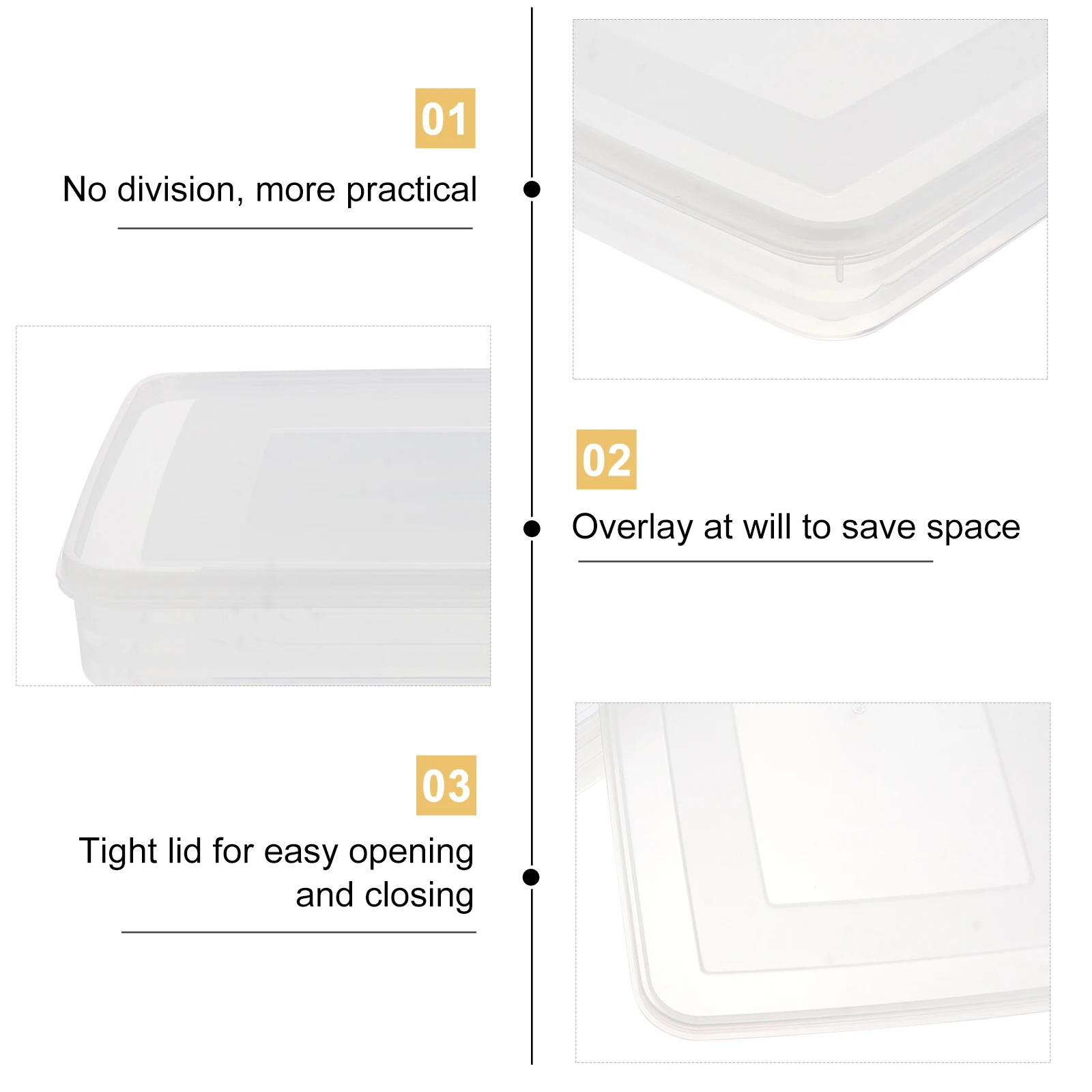 01

No division, more practical

02

Overlay at will to save space

03

Tight lid for easy opening and closing