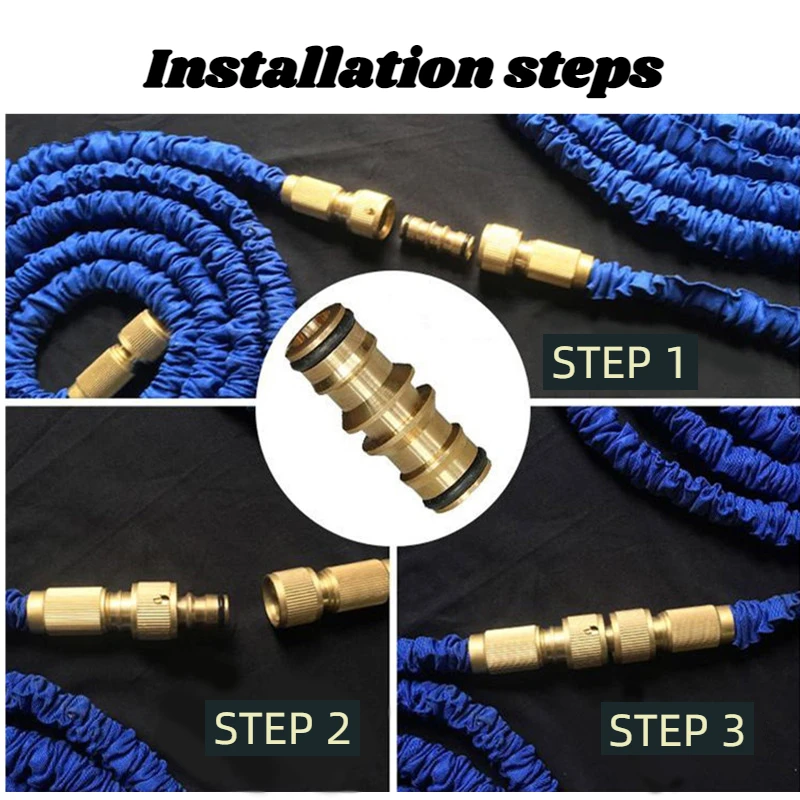 Installation steps

STEP 1

STEP 2

STEP 3