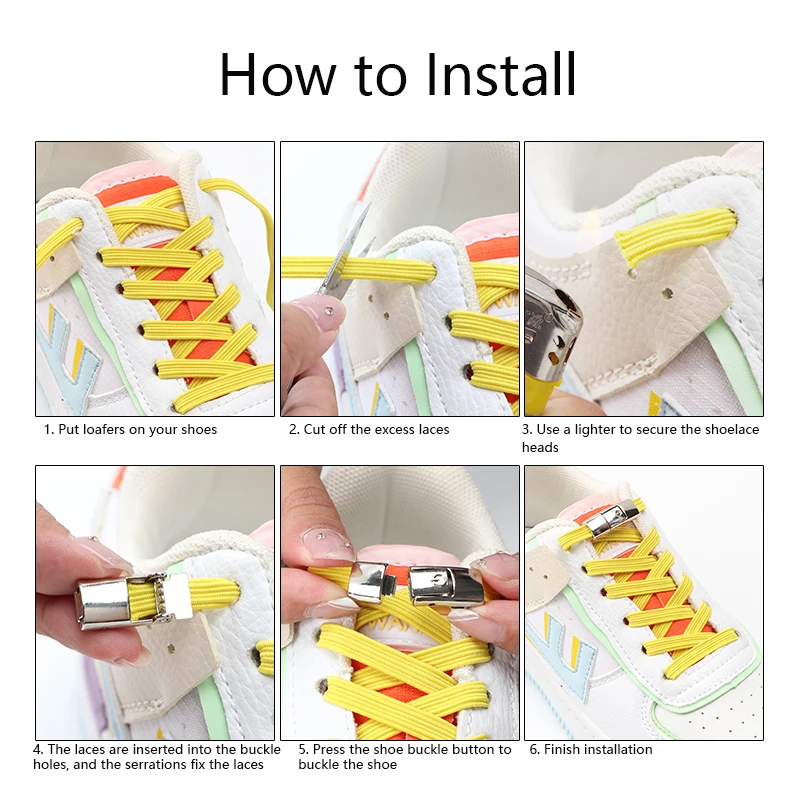 How to Install

1. Put loafers on your shoes

2. Cut off the excess laces

3. Use a lighter to secure the shoelace heads

4. The laces are inserted into the buckle holes, and the serrations fix the laces

5. Press the shoe buckle button to buckle the shoe

6. Finish installation