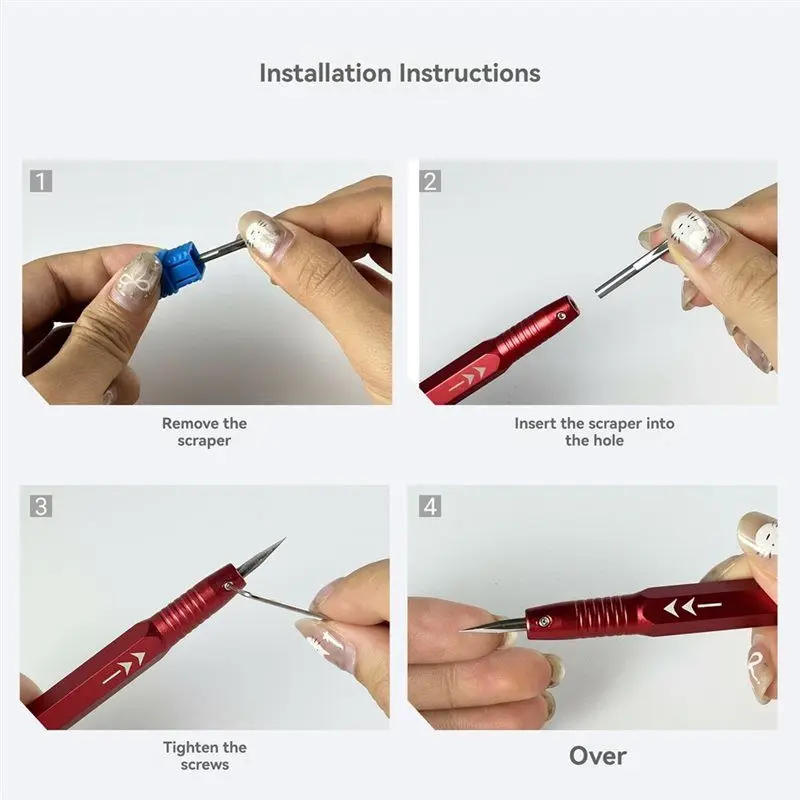 Installation Instructions

1

Remove the scraper

2

Insert the scraper into the hole

3

Tighten the screws

4

Over