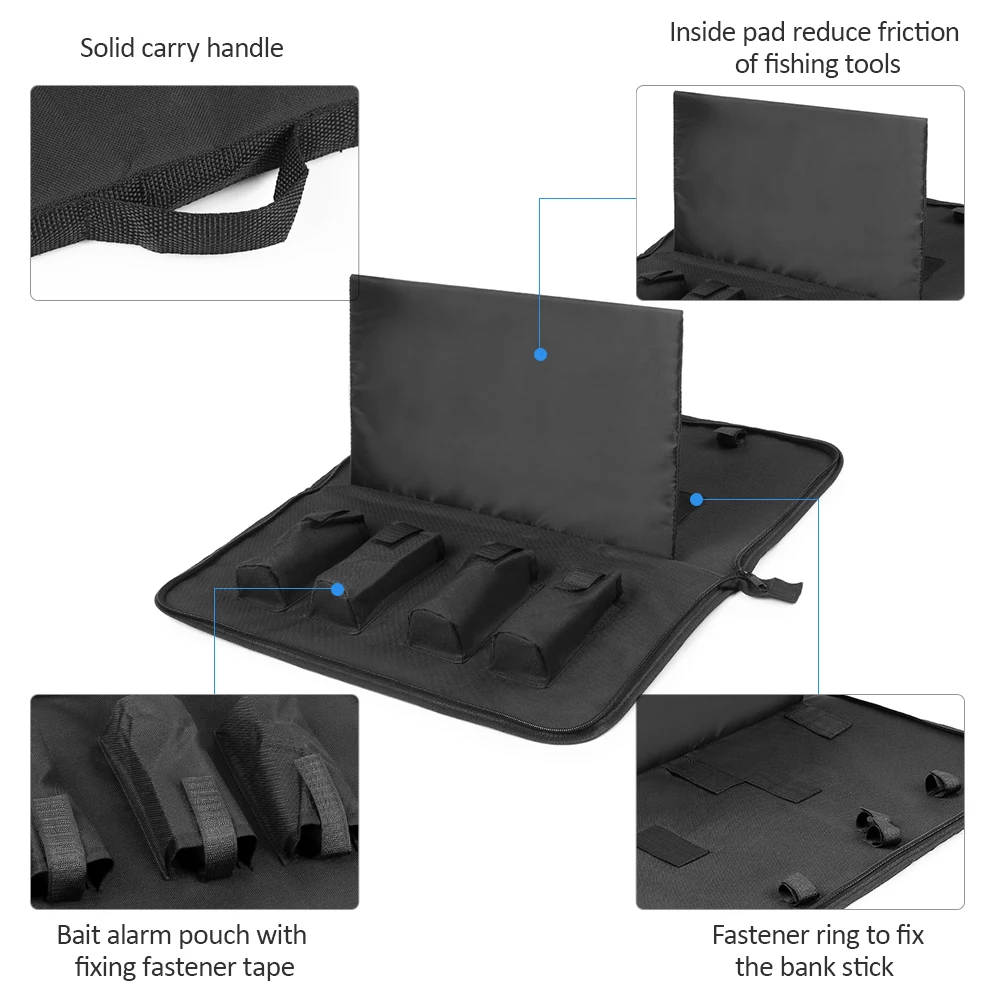 Solid carry handle

Inside pad reduce friction of fishing tools

Bait alarm pouch with fixing fastener tape

Fastener ring to fix the bank stick