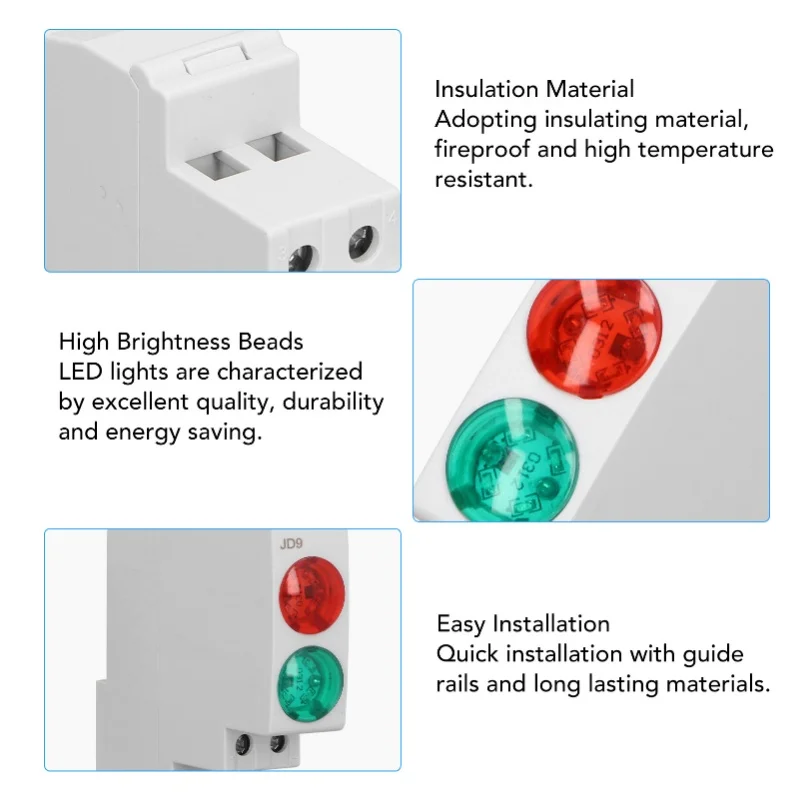 Insulation Material
Adopting insulating material, fireproof and high temperature resistant.

High Brightness Beads
LED lights are characterized by excellent quality, durability and energy saving.

JD9

Easy Installation
Quick installation with guide rails and long lasting materials.