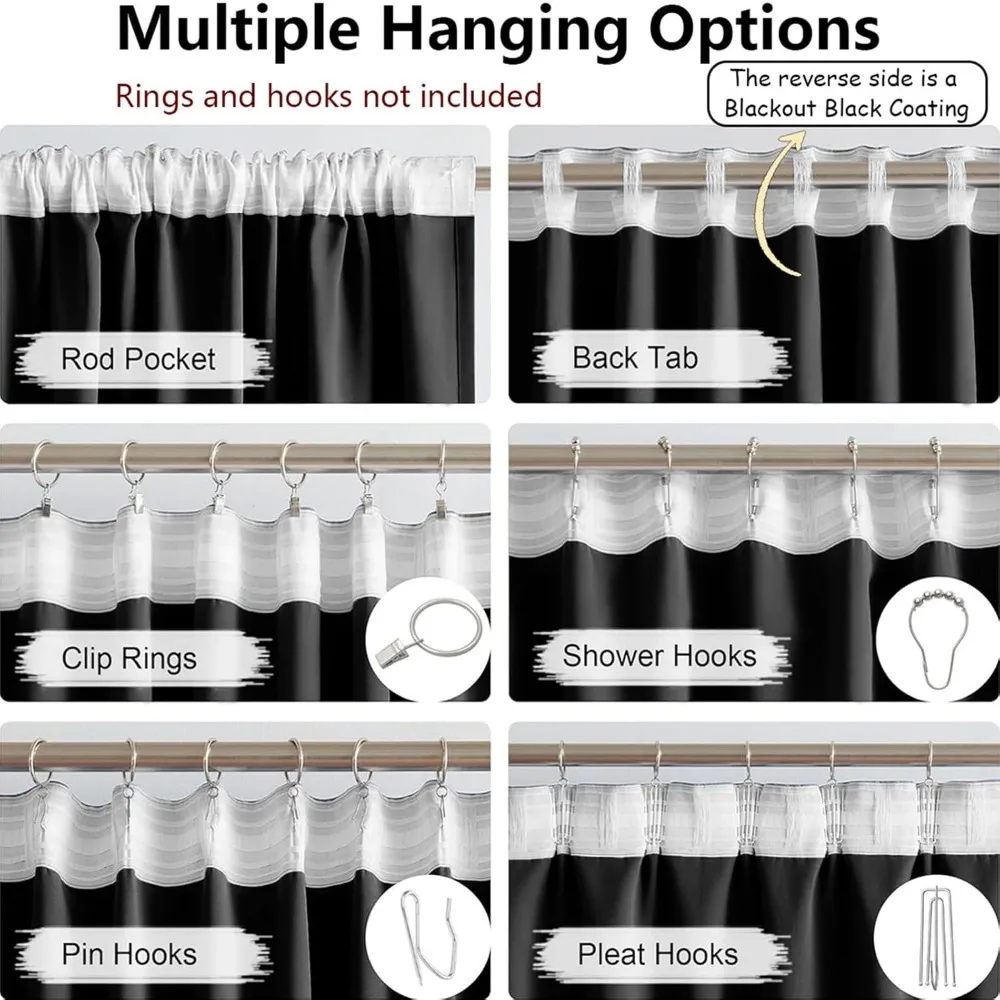 Multiple Hanging Options

Rings and hooks not included

The reverse side is a Blackout Black Coating

Rod Pocket

Back Tab

Clip Rings

Shower Hooks

Pin Hooks

Pleat Hooks