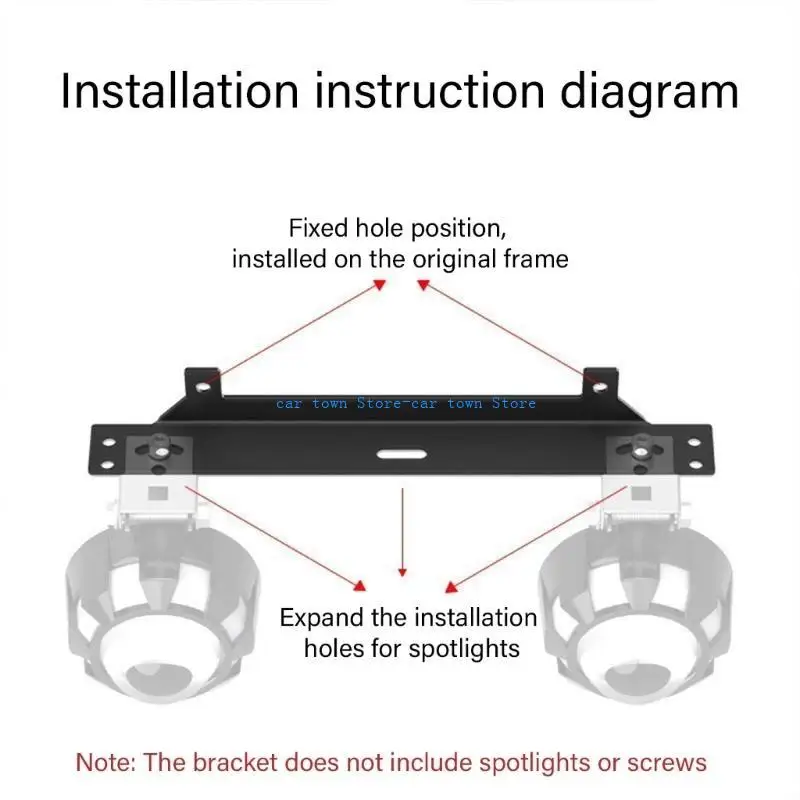 Installation instruction diagram

Fixed hole position, installed on the original frame

car town Store-car town Store

Expand the installation holes for spotlights

Note: The bracket does not include spotlights or screws