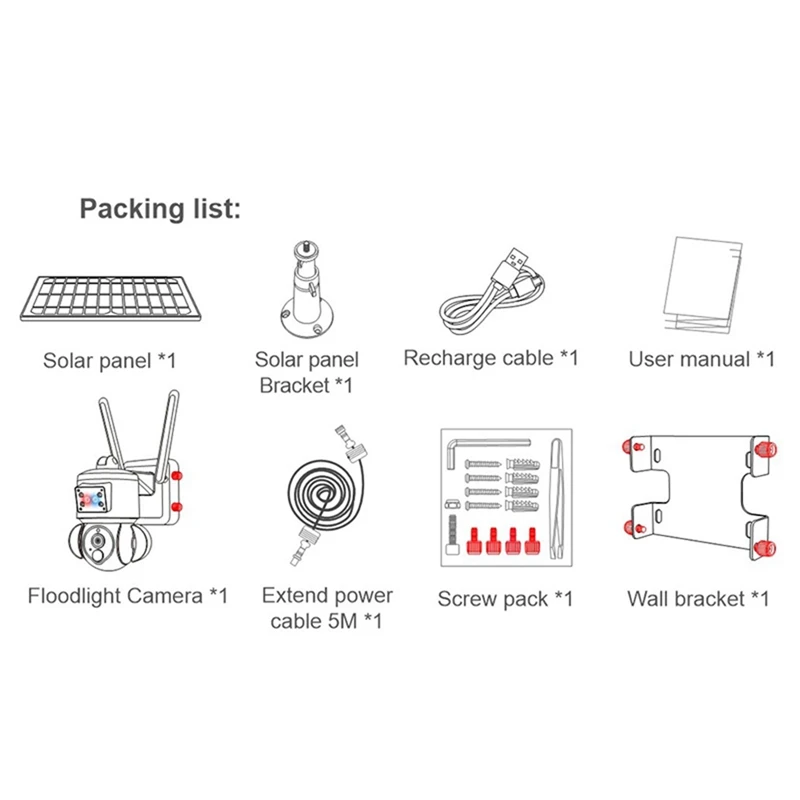 Packing list:

Solar panel *1

Solar panel Bracket *1

Recharge cable *1

User manual *1

Floodlight Camera *1

Extend power cable 5M *1

Screw pack *1

Wall bracket *1