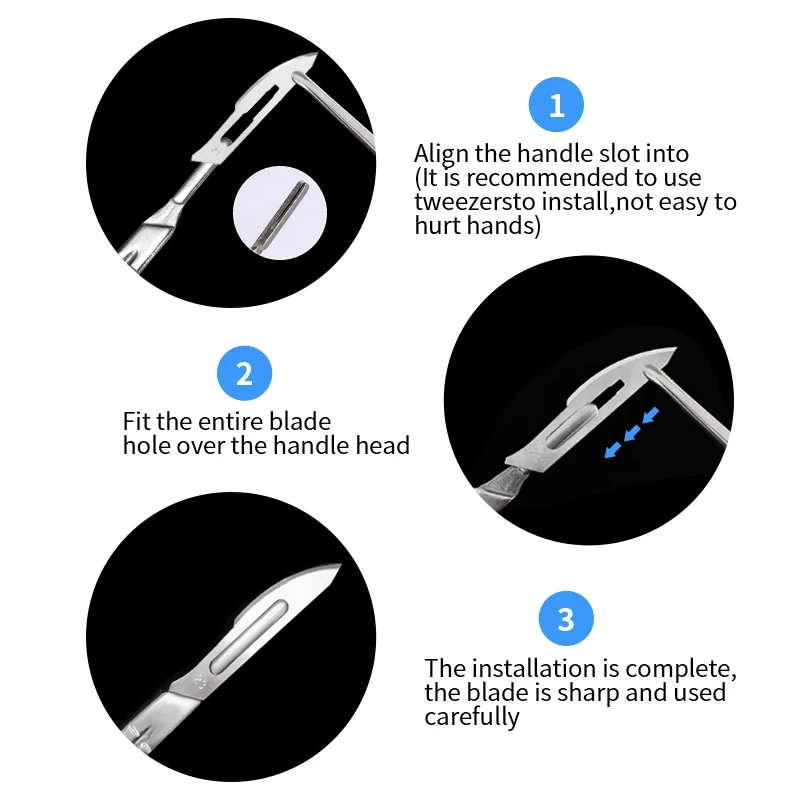 1

Align the handle slot into (It is recommended to use tweezersto install,not easy to hurt hands)

2

Fit the entire blade hole over the handle head

3

The installation is complete, the blade is sharp and used carefully