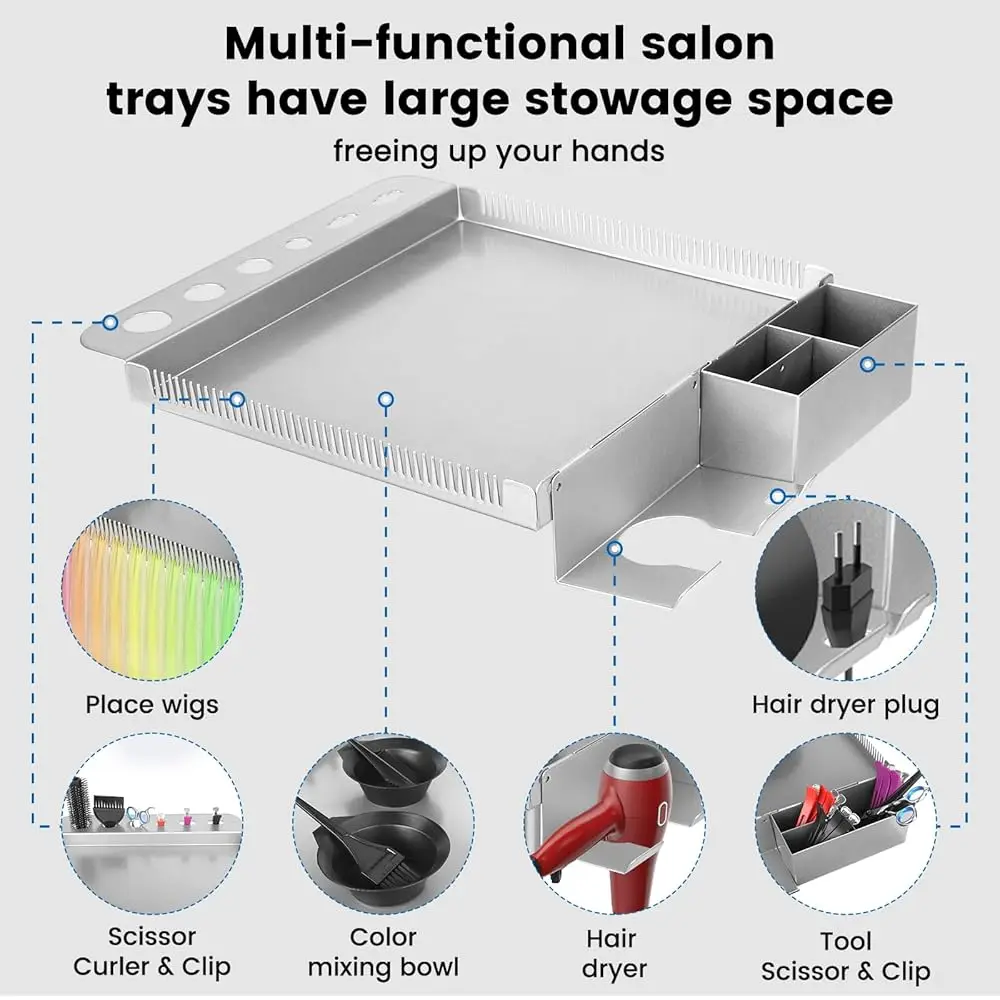 Multi-functional salon trays have large stowage space

freeing up your hands

Place wigs

Hair dryer plug

Scissor Curler & Clip

Color mixing bowl

Hair dryer

Tool Scissor & Clip