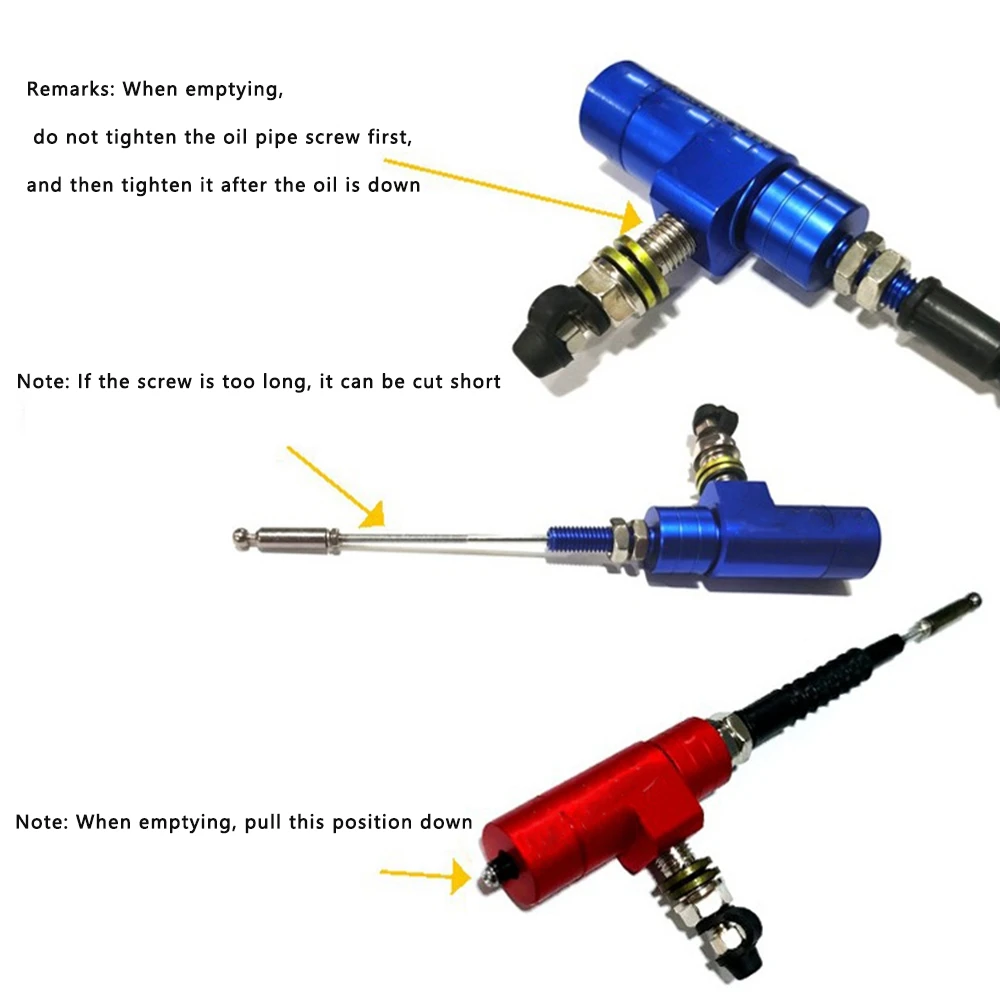 Remarks: When emptying,
do not tighten the oil pipe screw first,
and then tighten it after the oil is down

Note: If the screw is too long, it can be cut short

Note: When emptying, pull this position down