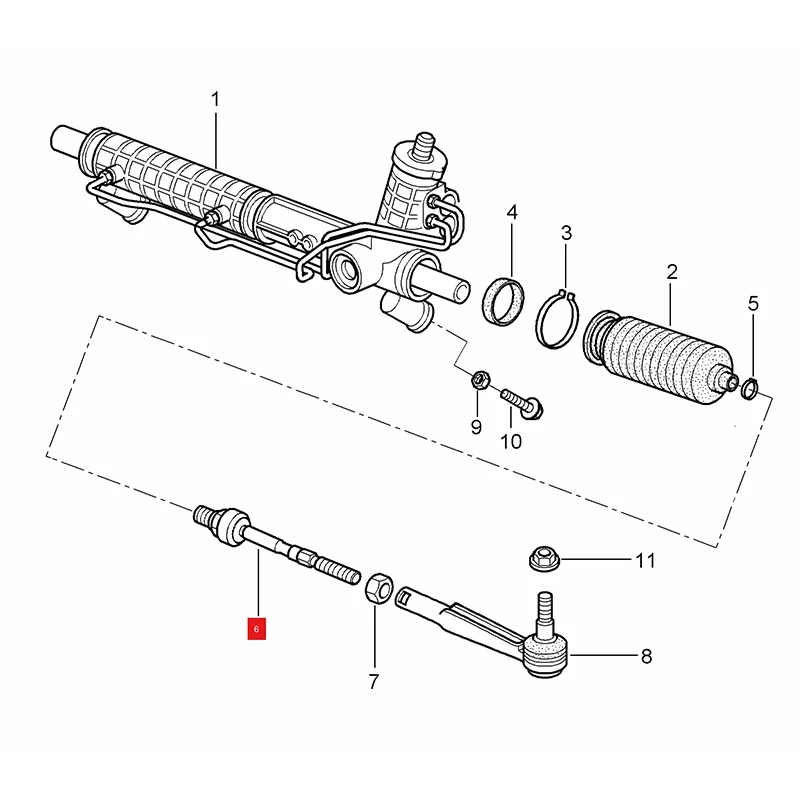 1
4
3
2
5
9
10
11
6
7
8