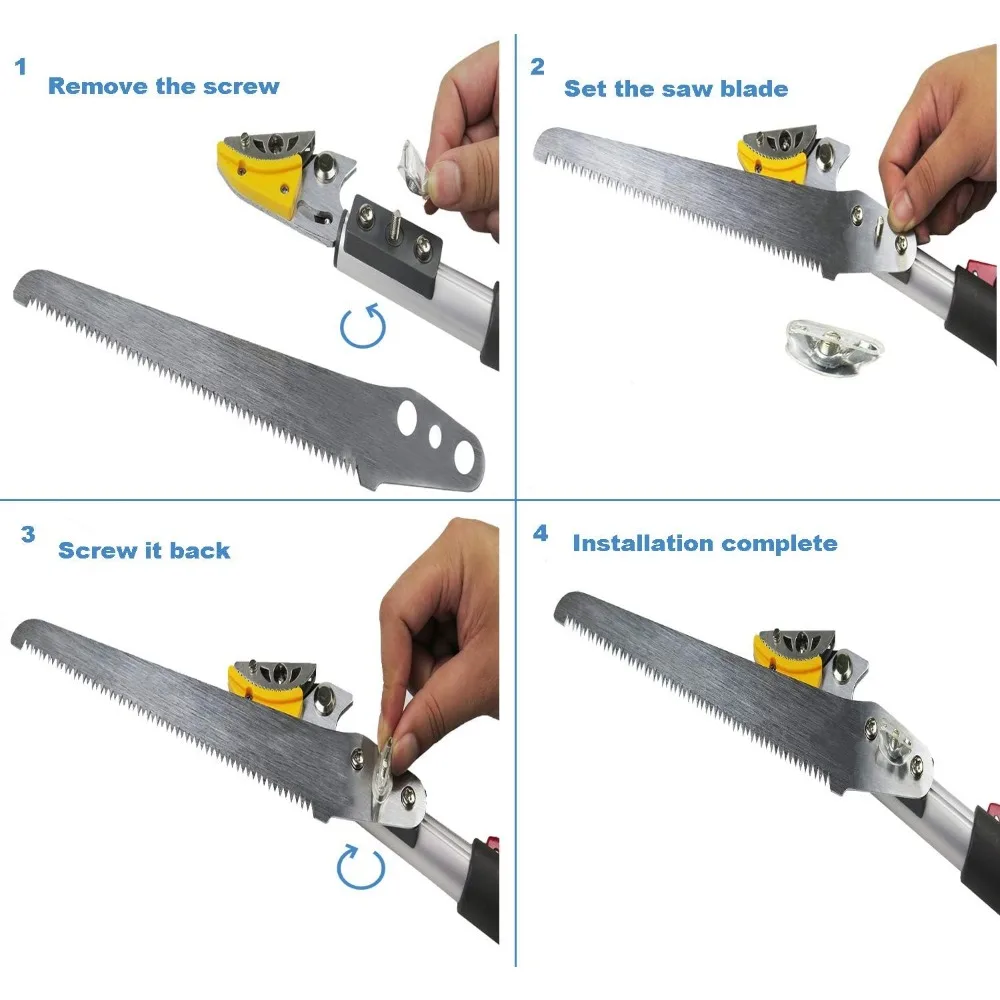 1 Remove the screw

2 Set the saw blade

3 Screw it back

4 Installation complete