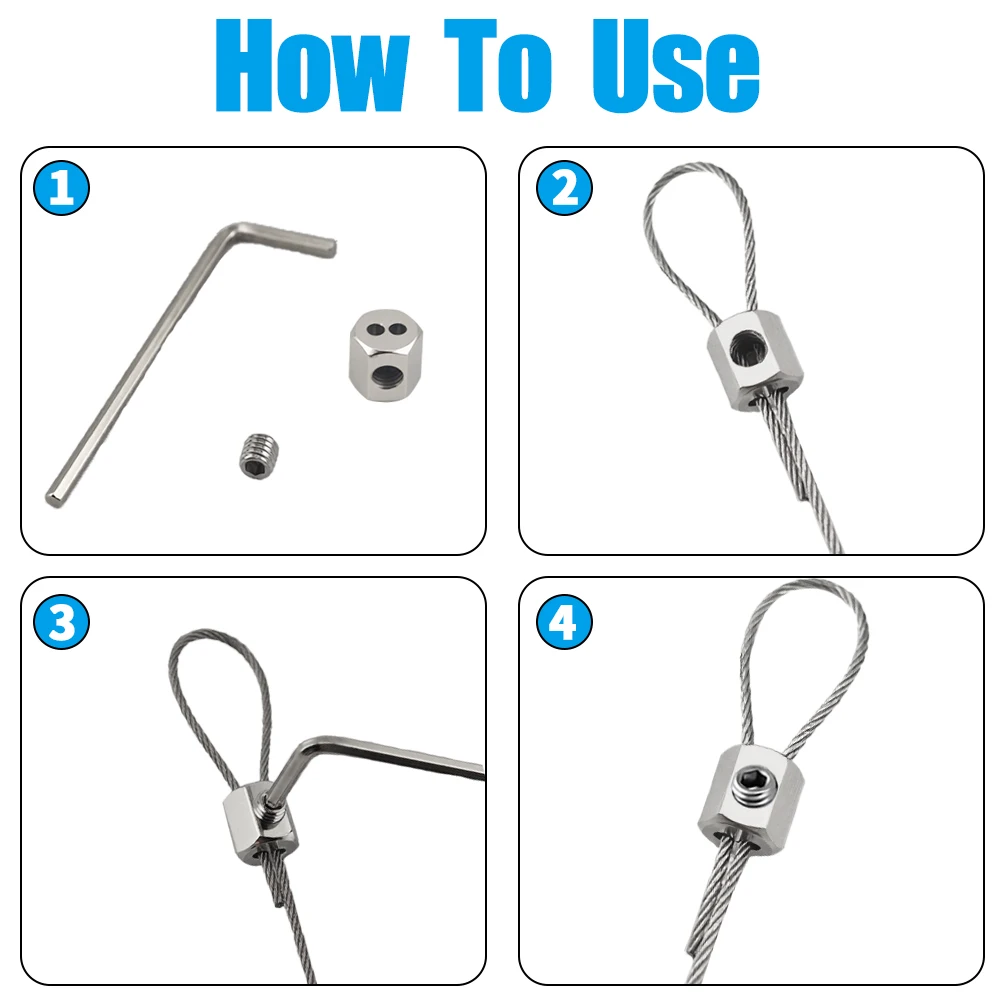 How To Use

1

2

3

4