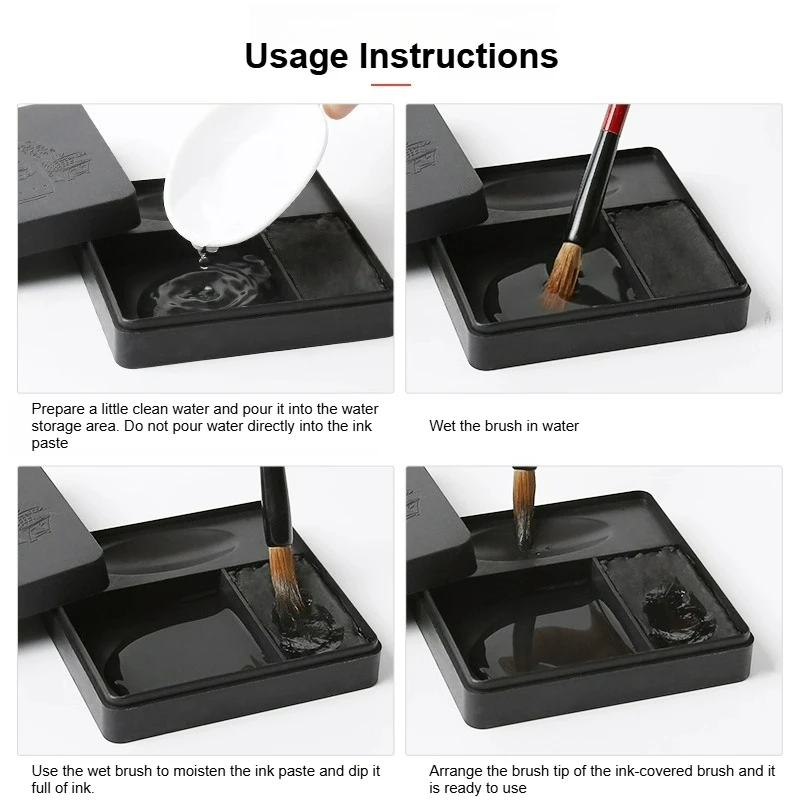 Usage Instructions

Prepare a little clean water and pour it into the water storage area. Do not pour water directly into the ink paste

Wet the brush in water

Use the wet brush to moisten the ink paste and dip it full of ink.

Arrange the brush tip of the ink-covered brush and it is ready to use