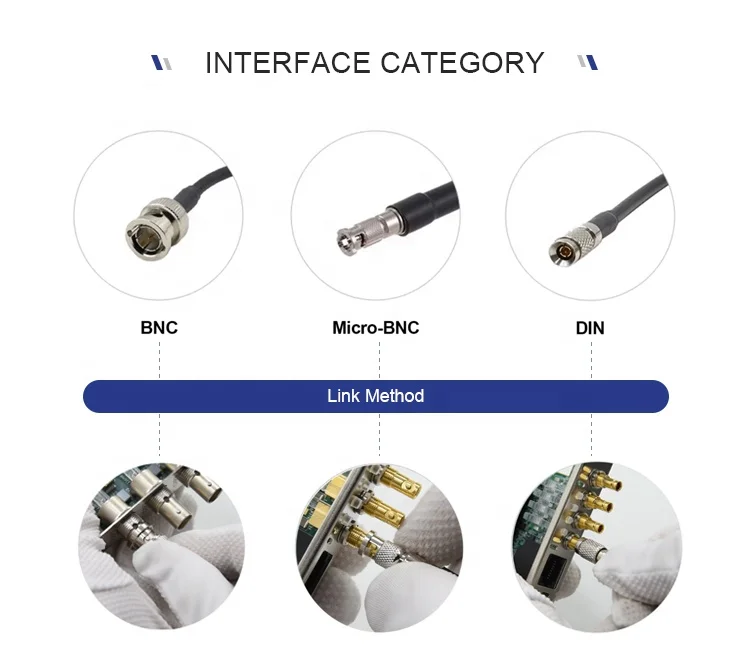 INTERFACE CATEGORY

BNC

Micro-BNC

DIN

Link Method