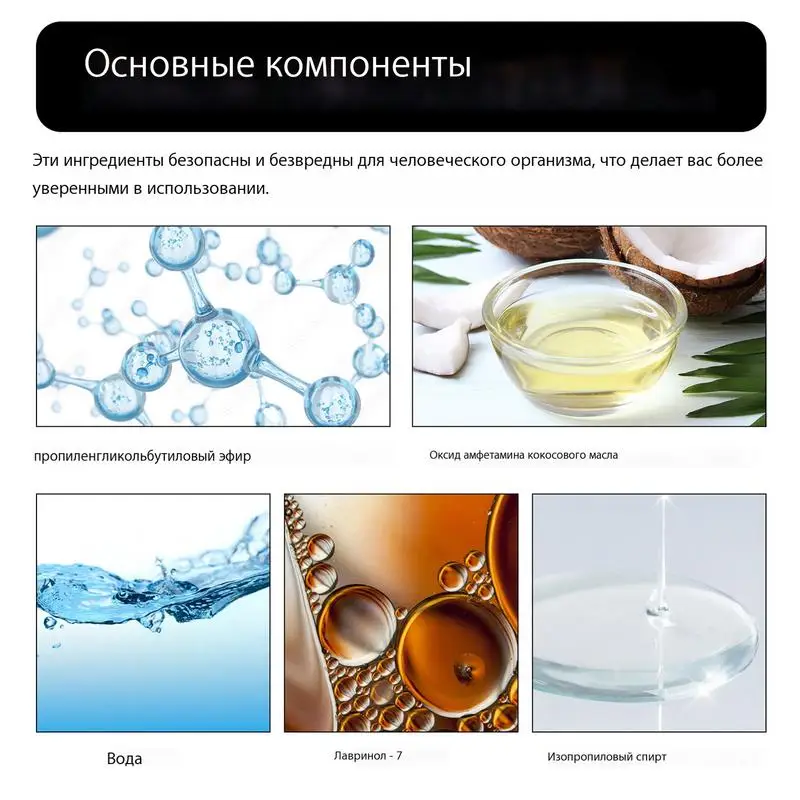 Основные компоненты

Эти ингредиенты безопасны и безвредны для человеческого организма, что делает вас более уверенными в использовании.

пропиленгликольбутиловый эфир

Оксид амфетамина кокосового масла

Вода

Лавринол - 7

Изопропиловый спирт