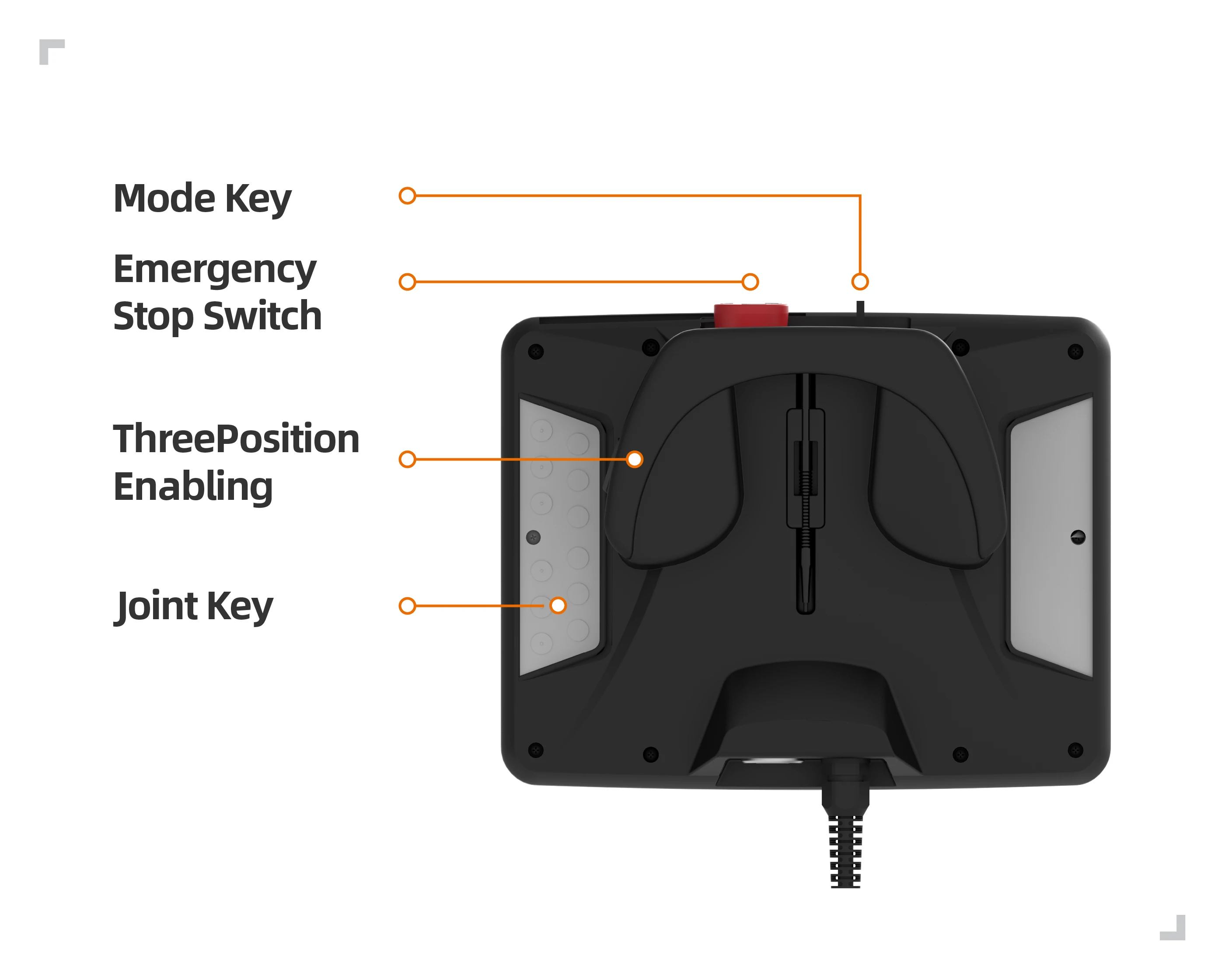 Mode Key

Emergency Stop Switch

ThreePosition Enabling

Joint Key