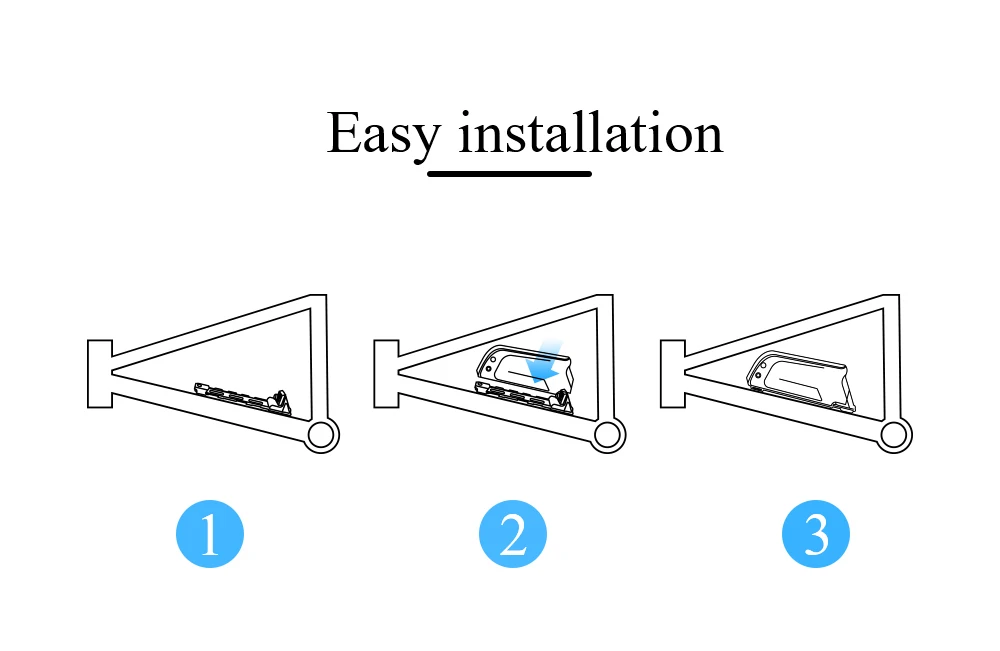 Easy installation

1

2

3