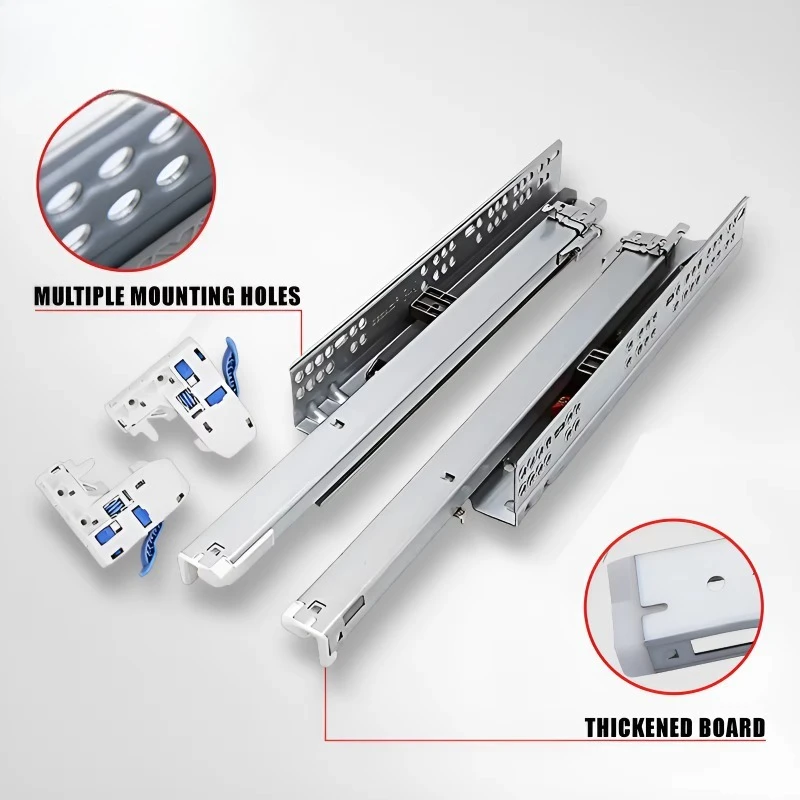 MULTIPLE MOUNTING HOLES

THICKENED BOARD