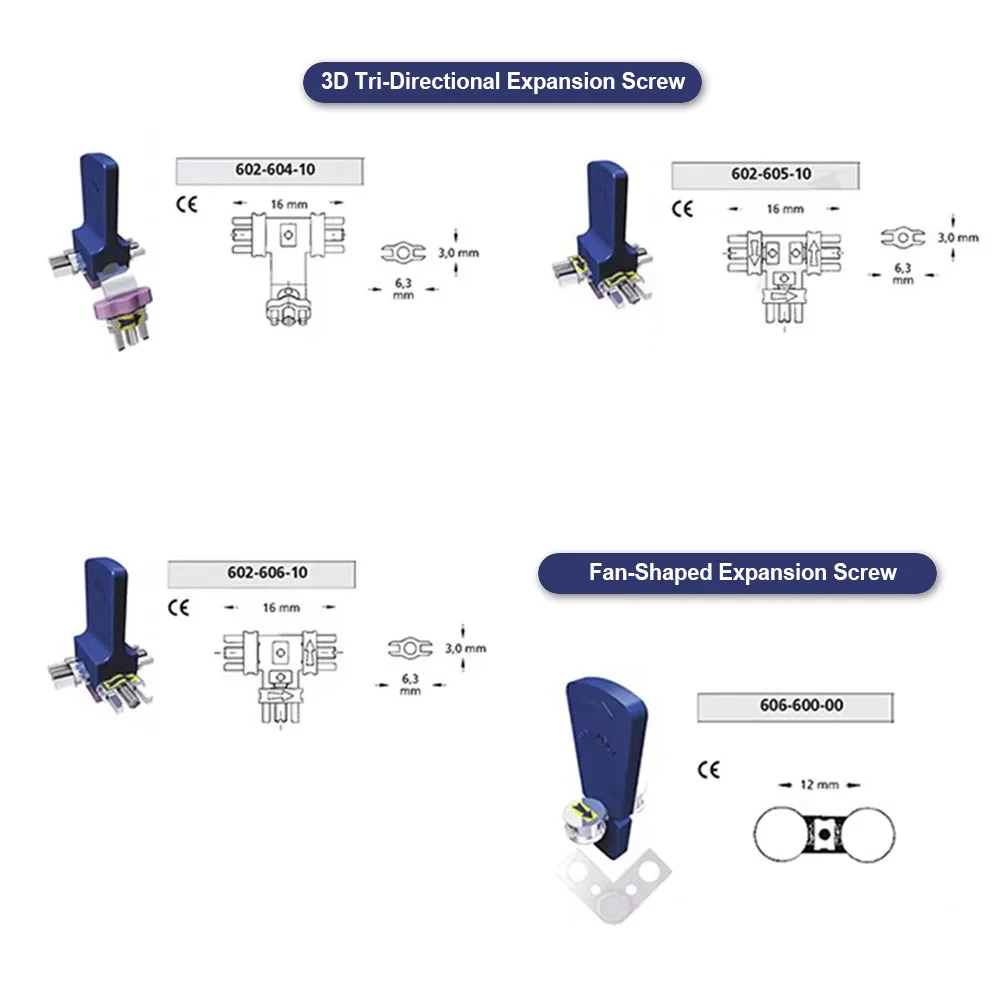 3D Tri-Directional Expansion Screw

602-604-10

CE

16 mm

3,0 mm

6,3 mm

602-605-10

CE

16 mm

3,0 mm

6,3 mm

602-606-10

CE

16 mm

3,0 mm

6,3 mm

Fan-Shaped Expansion Screw

606-600-00

CE

12 mm