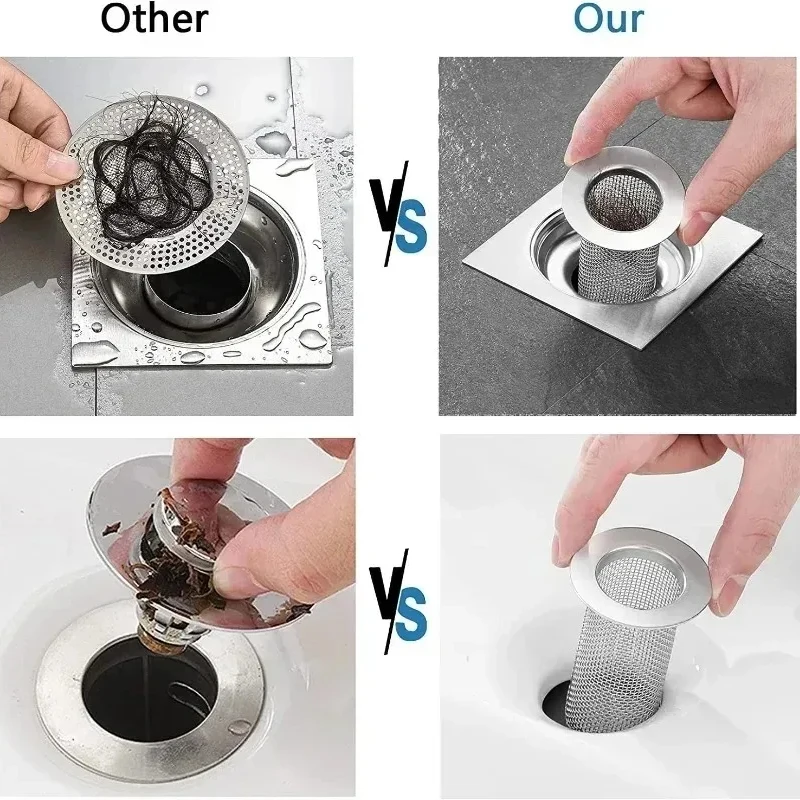 Other

Our

VS

VS