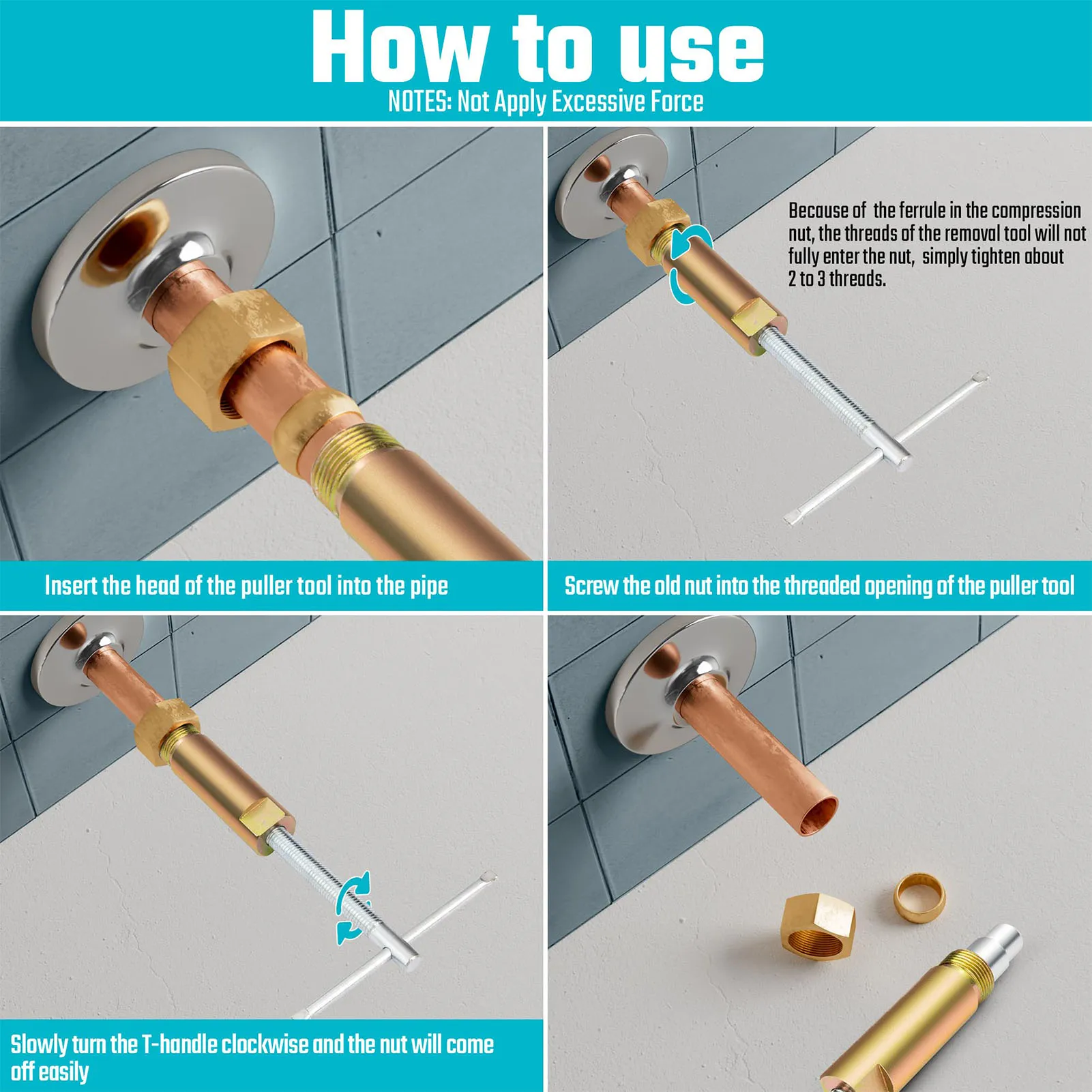 How to use
NOTES: Not Apply Excessive Force

Insert the head of the puller tool into the pipe

Because of the ferrule in the compression nut, the threads of the removal tool will not fully enter the nut, simply tighten about 2 to 3 threads.

Screw the old nut into the threaded opening of the puller tool

Slowly turn the T-handle clockwise and the nut will come off easily