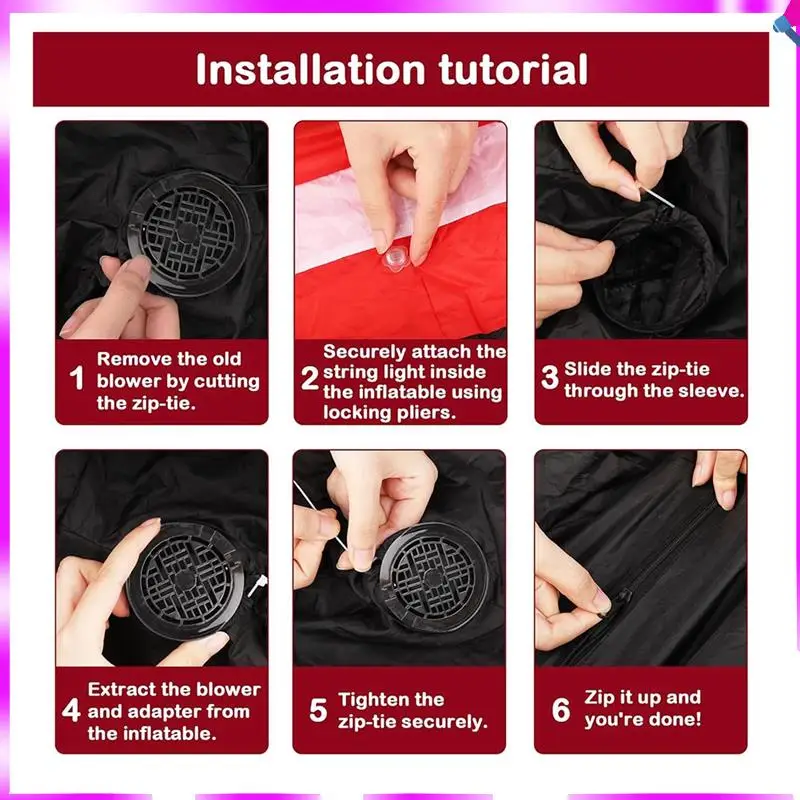 Installation tutorial

1 Remove the old blower by cutting the zip-tie.

2 Securely attach the string light inside the inflatable using locking pliers.

3 Slide the zip-tie through the sleeve.

4 Extract the blower and adapter from the inflatable.

5 Tighten the zip-tie securely.

6 Zip it up and you're done!