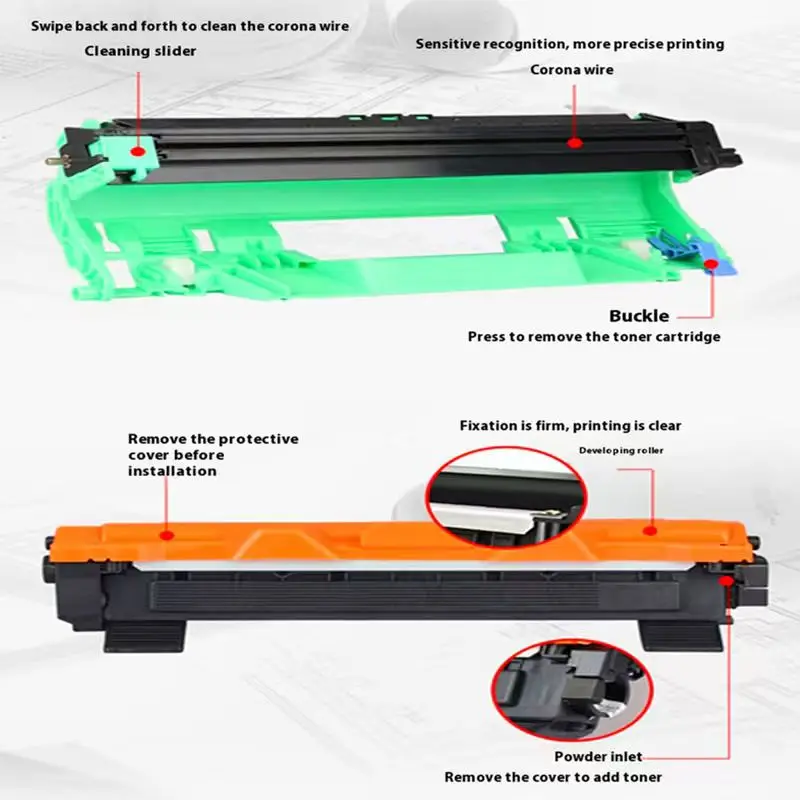 Swipe back and forth to clean the corona wire
Cleaning slider

Sensitive recognition, more precise printing
Corona wire

Buckle
Press to remove the toner cartridge

Remove the protective cover before installation

Fixation is firm, printing is clear
Developing roller

Powder inlet
Remove the cover to add toner