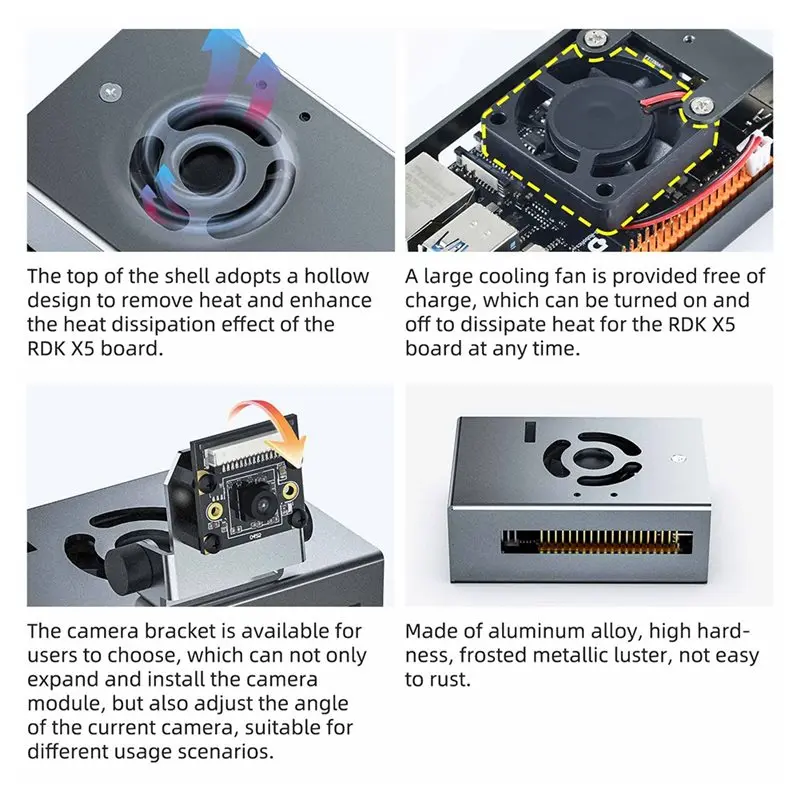 The top of the shell adopts a hollow design to remove heat and enhance the heat dissipation effect of the RDK X5 board.

A large cooling fan is provided free of charge, which can be turned on and off to dissipate heat for the RDK X5 board at any time.

The camera bracket is available for users to choose, which can not only expand and install the camera module, but also adjust the angle of the current camera, suitable for different usage scenarios.

Made of aluminum alloy, high hardness, frosted metallic luster, not easy to rust.