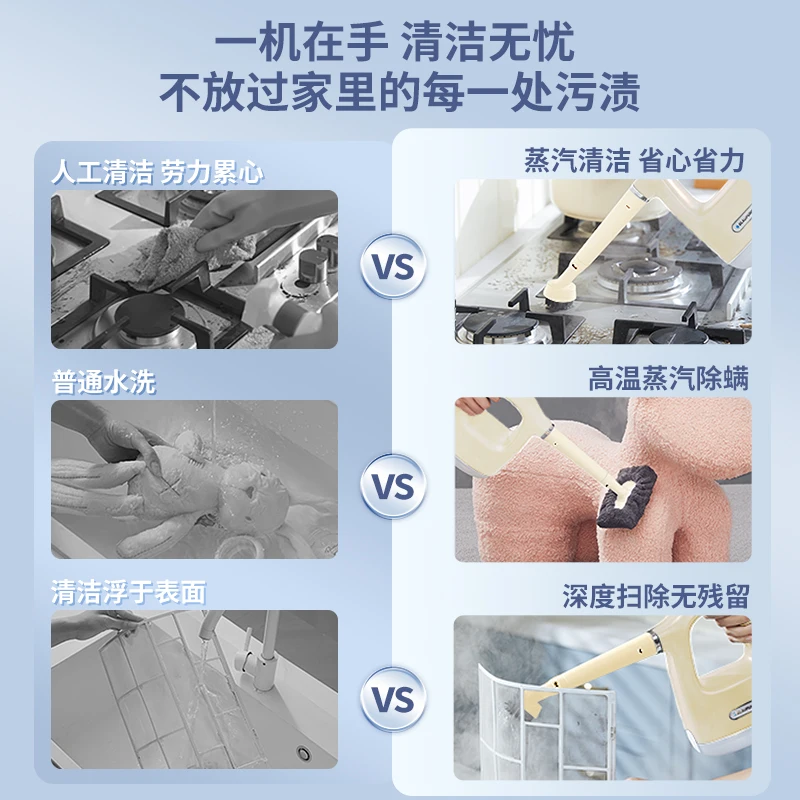 一机在手 清洁无忧
不放过家里的每一处污渍

人工清洁 劳力累心

VS

蒸汽清洁 省心省力

普通水洗

VS

高温蒸汽除螨

清洁浮于表面

VS

深度扫除无残留