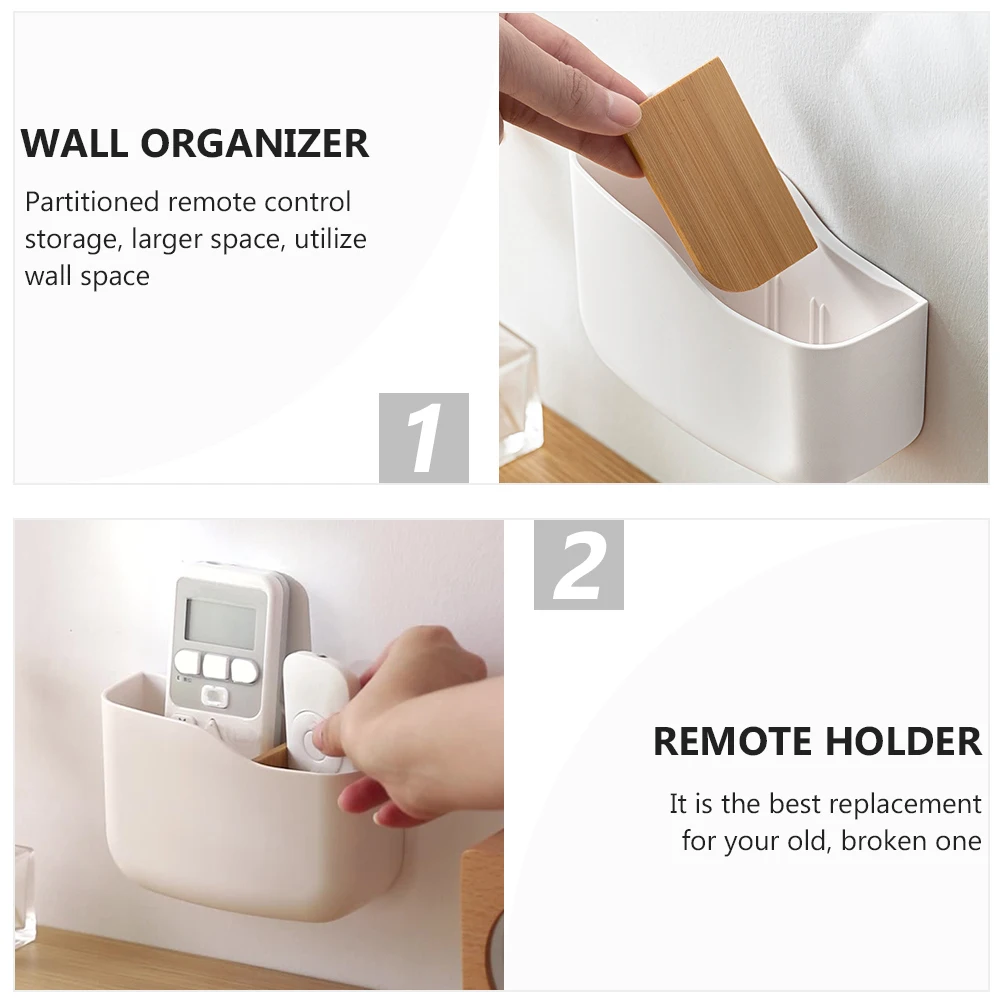 WALL ORGANIZER

Partitioned remote control storage, larger space, utilize wall space

1

2

REMOTE HOLDER

It is the best replacement for your old, broken one