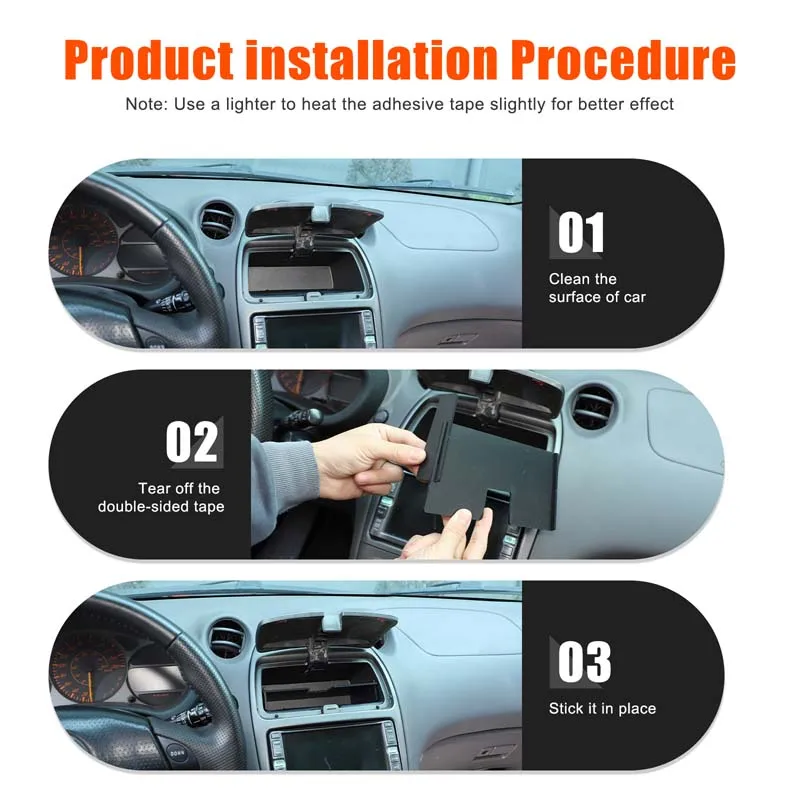 Product installation Procedure

Note: Use a lighter to heat the adhesive tape slightly for better effect

01

Clean the surface of car

02

Tear off the double-sided tape

03

Stick it in place